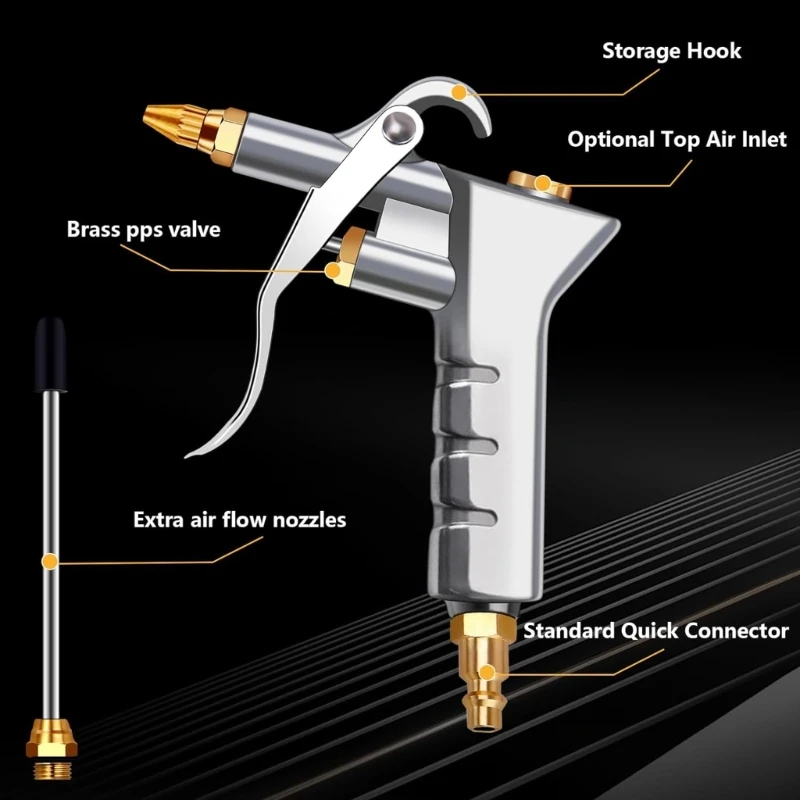 Storage Hook

Optional Top Air Inlet

Brass pps valve

Extra air flow nozzles

Standard Quick Connector