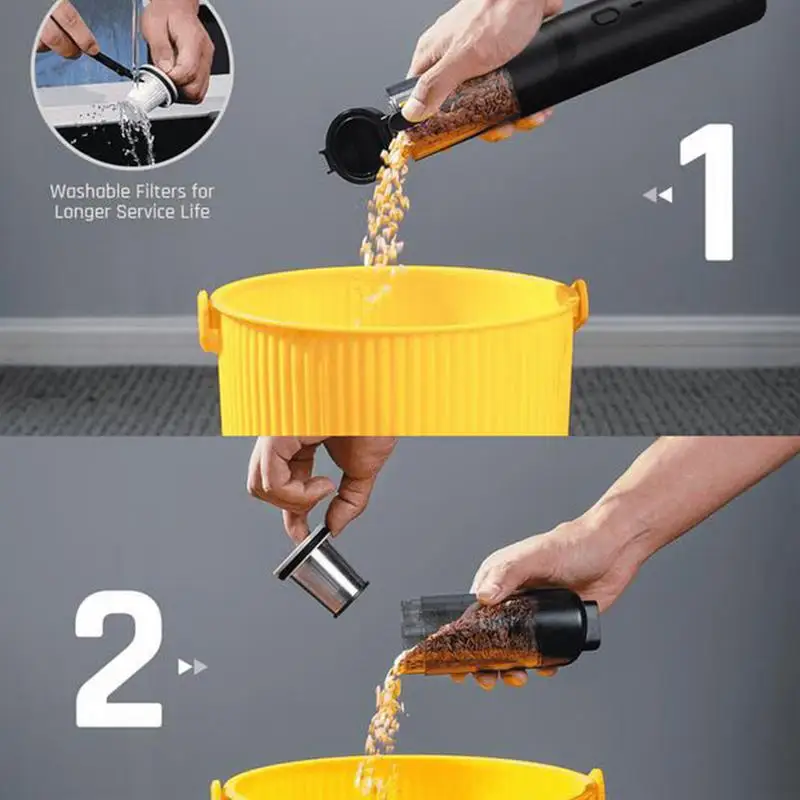 Washable Filters for Longer Service Life

1

2