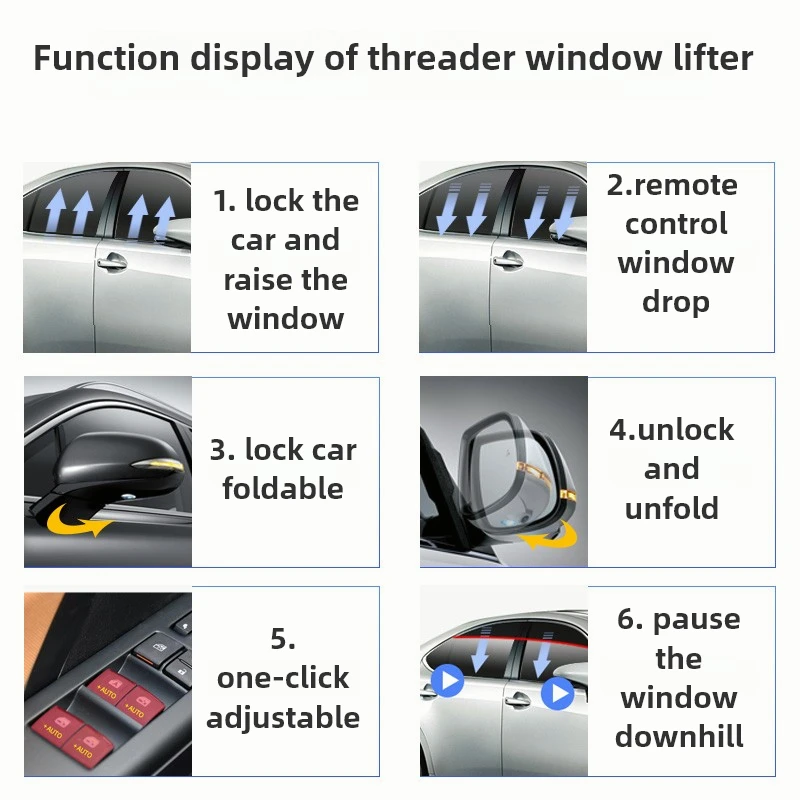 Function display of threader window lifter

1. lock the car and raise the window

2.remote control window drop

3. lock car foldable

4.unlock and unfold

+AUTO +AUTO +AUTO +AUTO

5. one-click adjustable

6. pause the window downhill