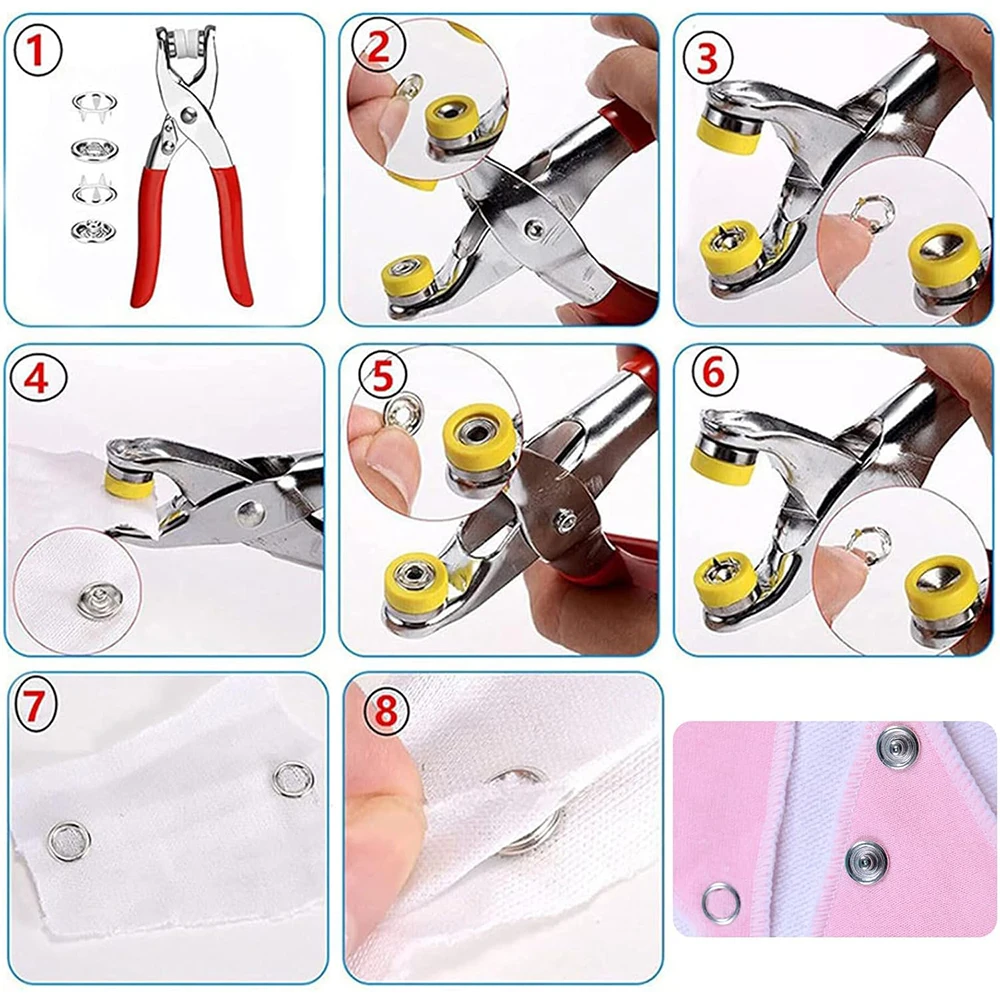 1

2

3

4

5

6

7

8