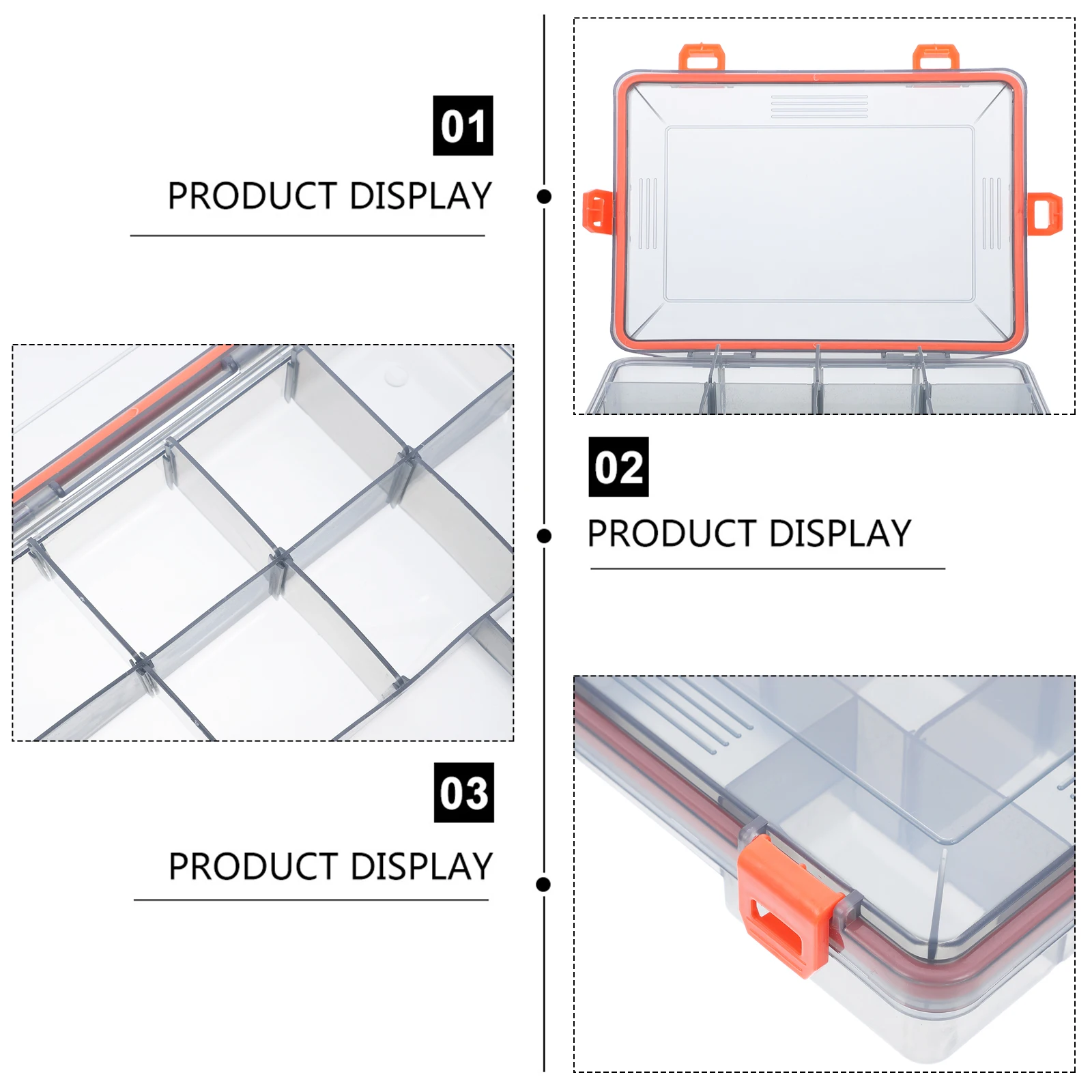 01

PRODUCT DISPLAY

02

PRODUCT DISPLAY

03

PRODUCT DISPLAY