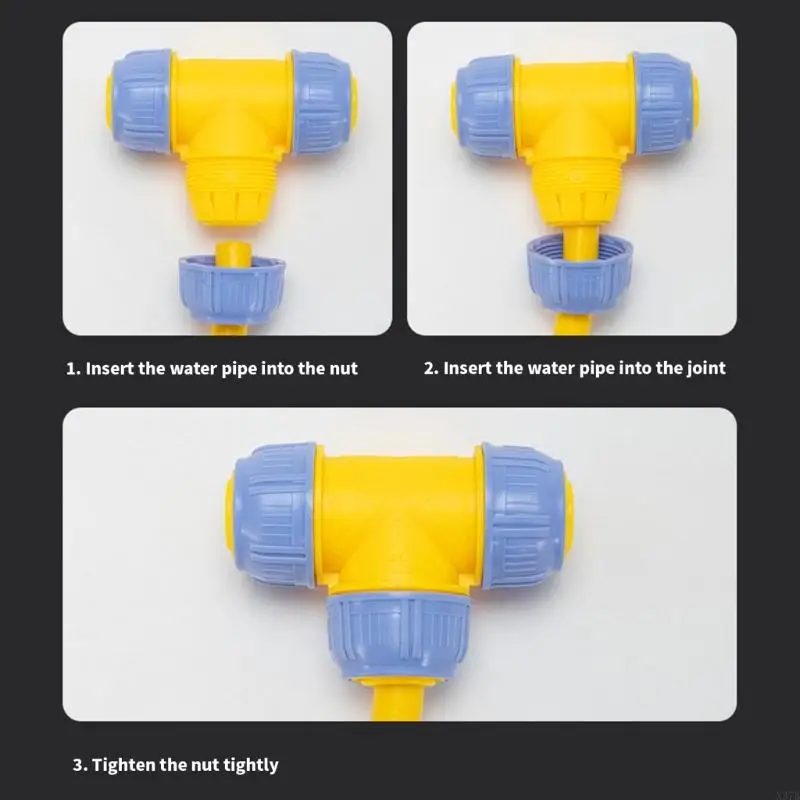 1. Insert the water pipe into the nut

2. Insert the water pipe into the joint

3. Tighten the nut tightly