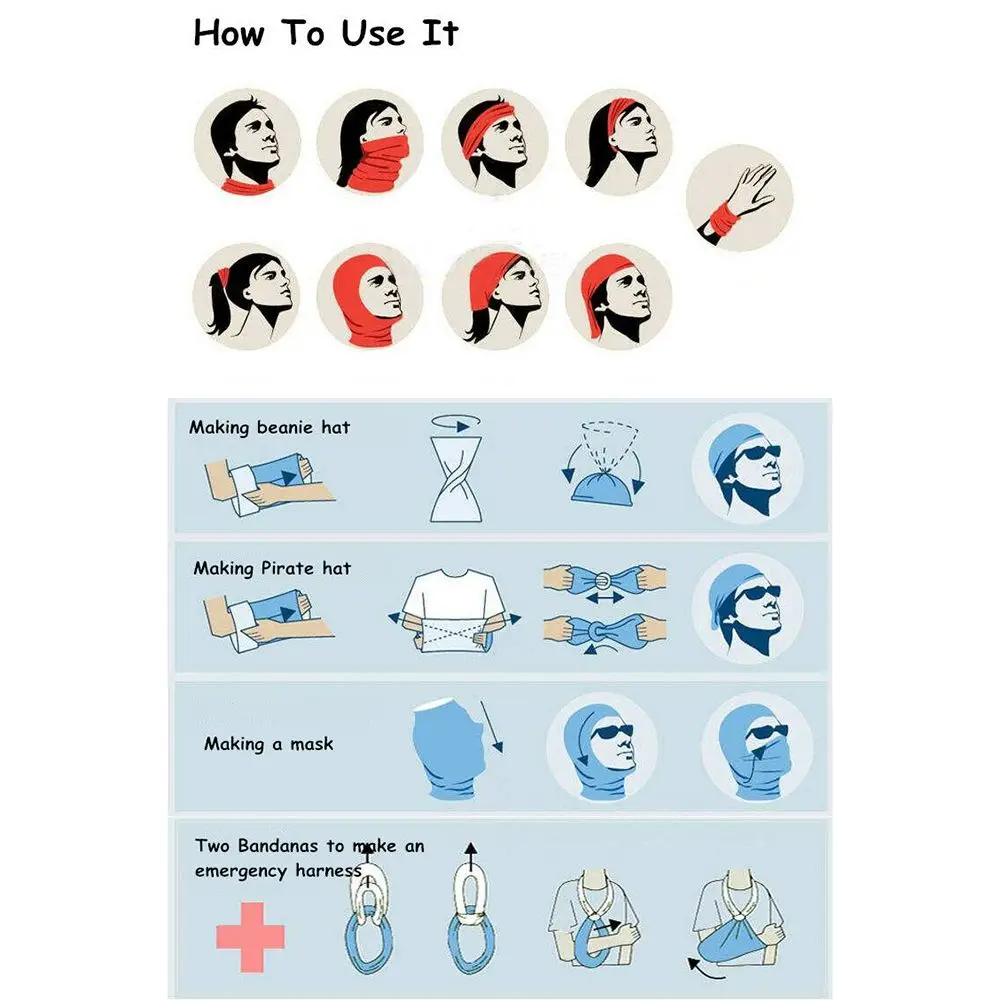 How To Use It

Making beanie hat

Making Pirate hat

Making a mask

Two Bandanas to make an emergency harness