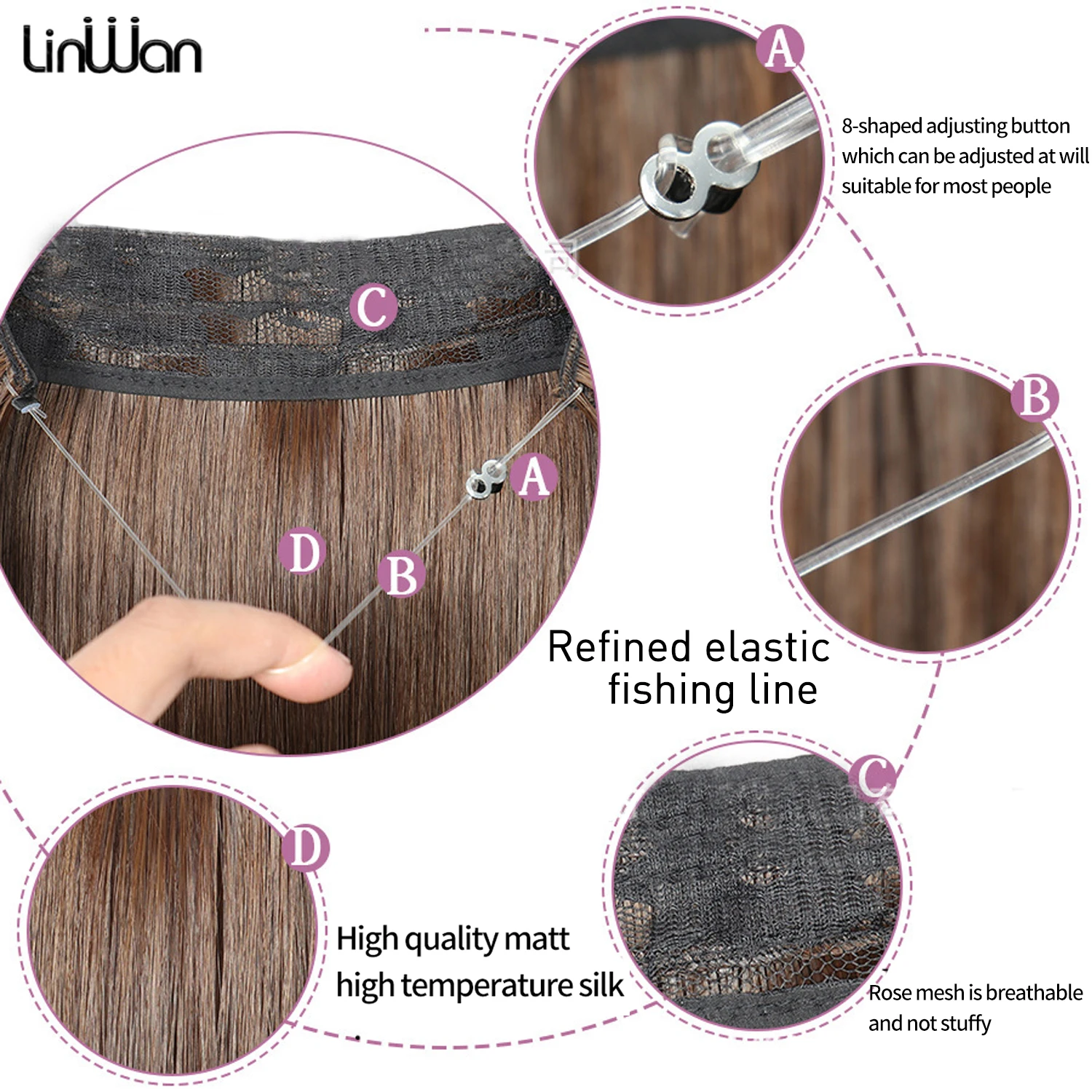 LinWan

A

8-shaped adjusting button which can be adjusted at will suitable for most people

C

A

D

B

B

Refined elastic fishing line

C

D

High quality matt high temperature silk

Rose mesh is breathable and not stuffy