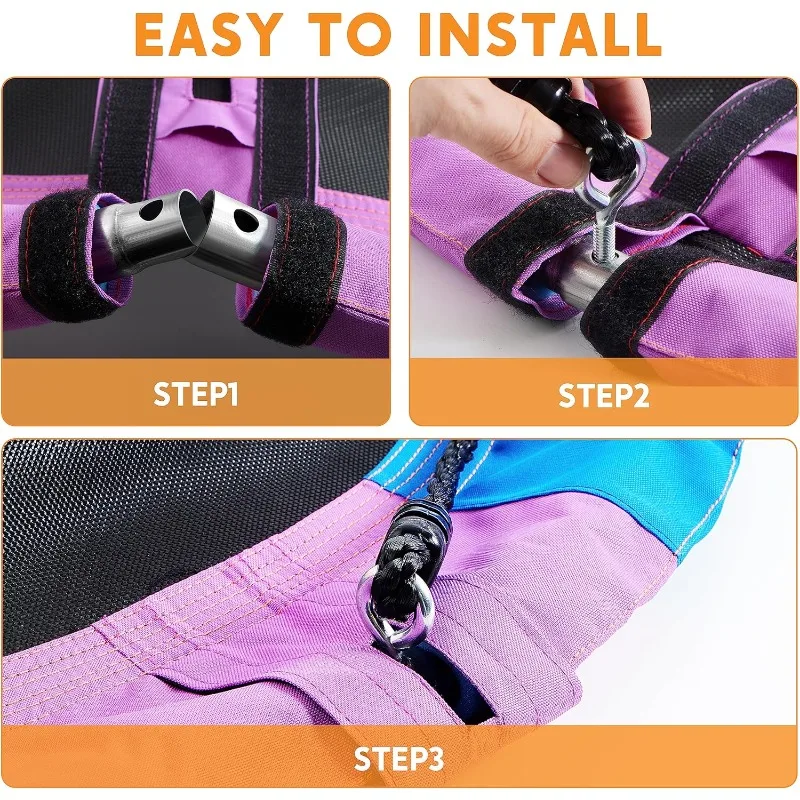 EASY TO INSTALL

STEP1

STEP2

STEP3