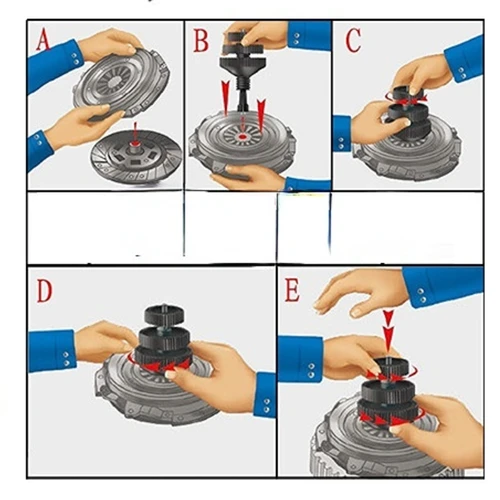 A

B

C

D

E