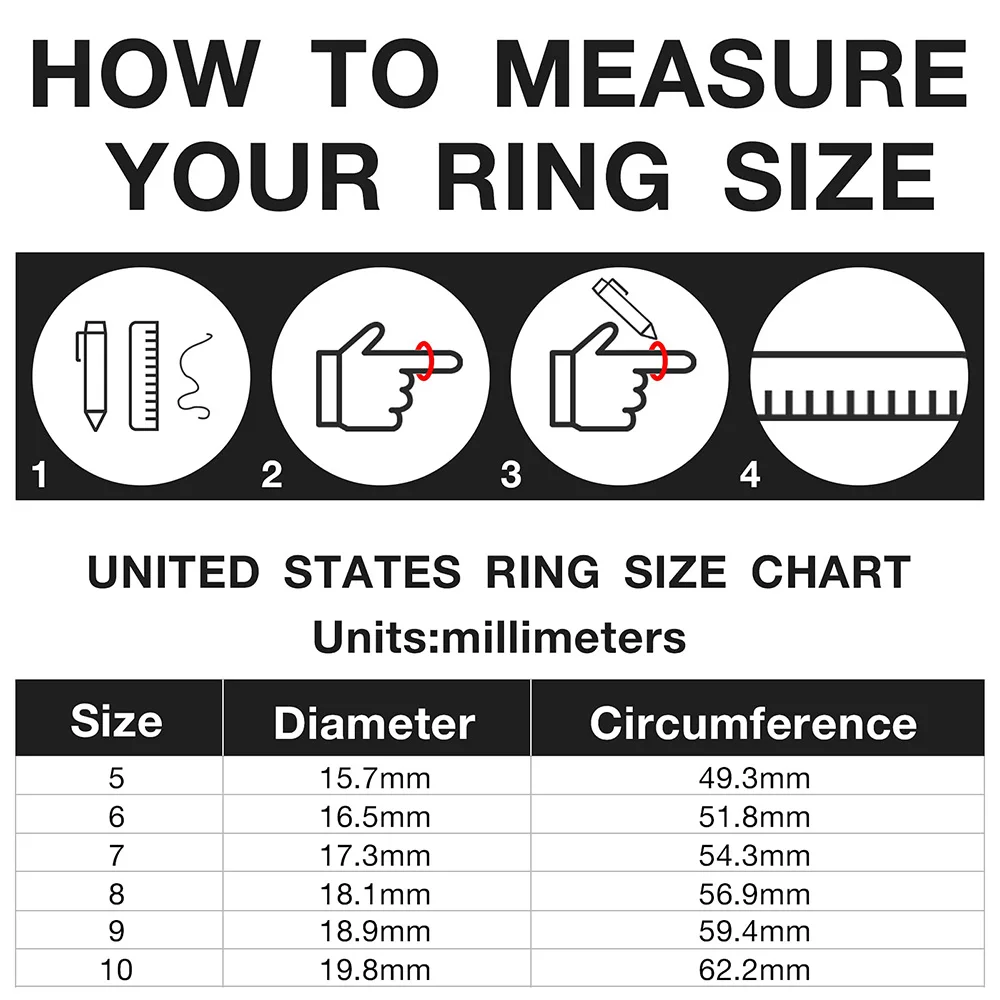 HOW TO MEASURE YOUR RING SIZE

1

2

3

4

UNITED STATES RING SIZE CHART

Units:millimeters

| Size | Diameter | Circumference |
|---|---|---|
| 5 | 15.7mm | 49.3mm |
| 6 | 16.5mm | 51.8mm |
| 7 | 17.3mm | 54.3mm |
| 8 | 18.1mm | 56.9mm |
| 9 | 18.9mm | 59.4mm |
| 10 | 19.8mm | 62.2mm |