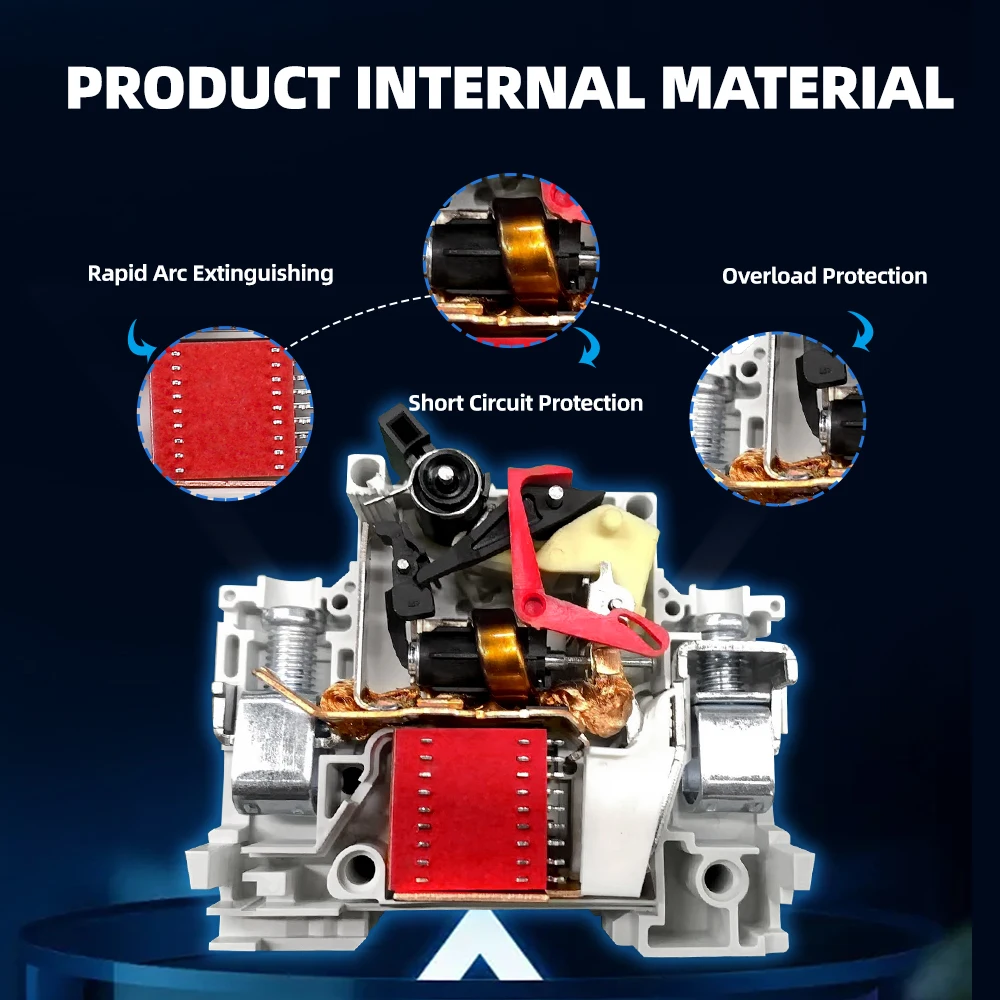 PRODUCT INTERNAL MATERIAL

Rapid Arc Extinguishing

Overload Protection

Short Circuit Protection