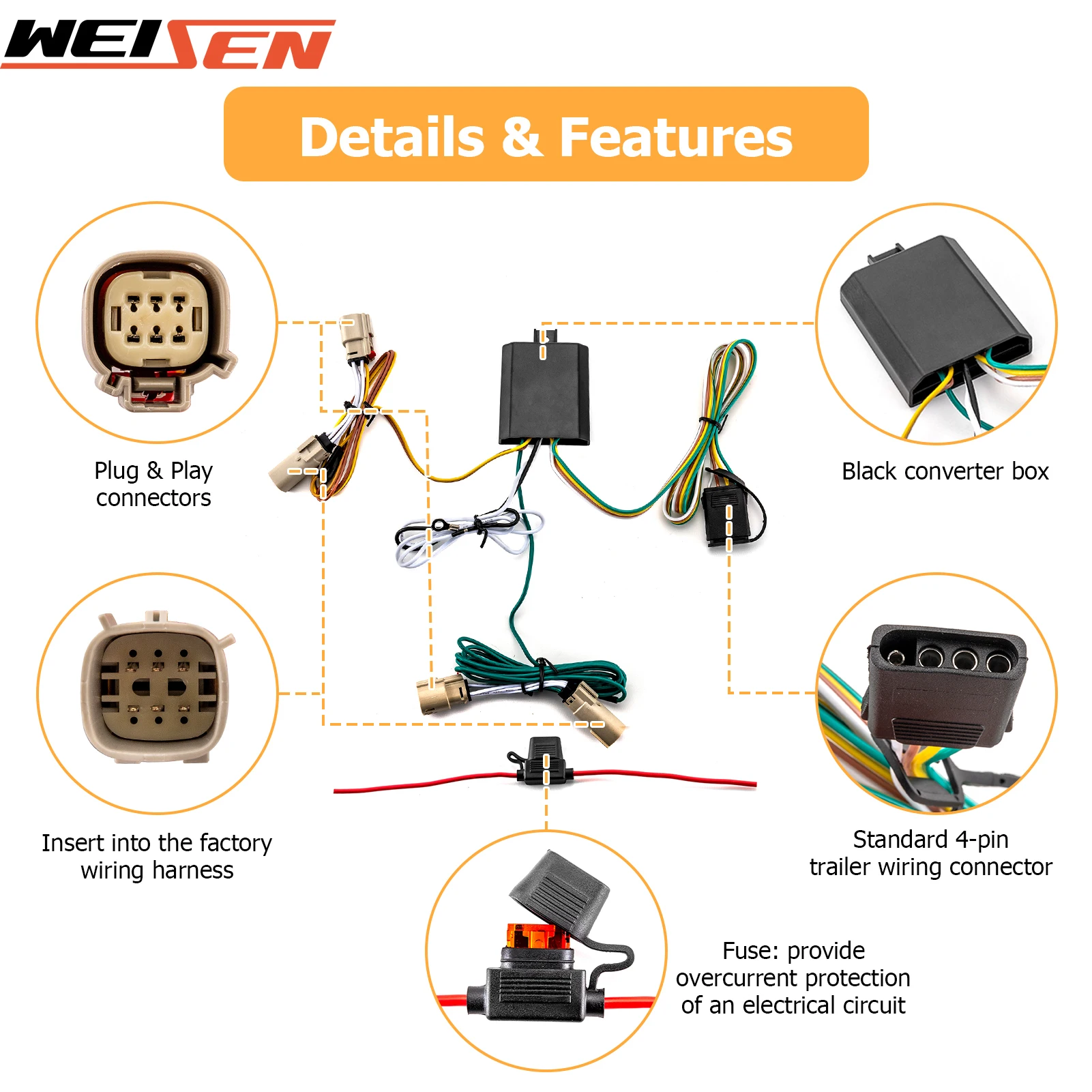 WEISEN

Details & Features

Plug & Play connectors

Black converter box

Insert into the factory wiring harness

Standard 4-pin trailer wiring connector

Fuse: provide overcurrent protection of an electrical circuit