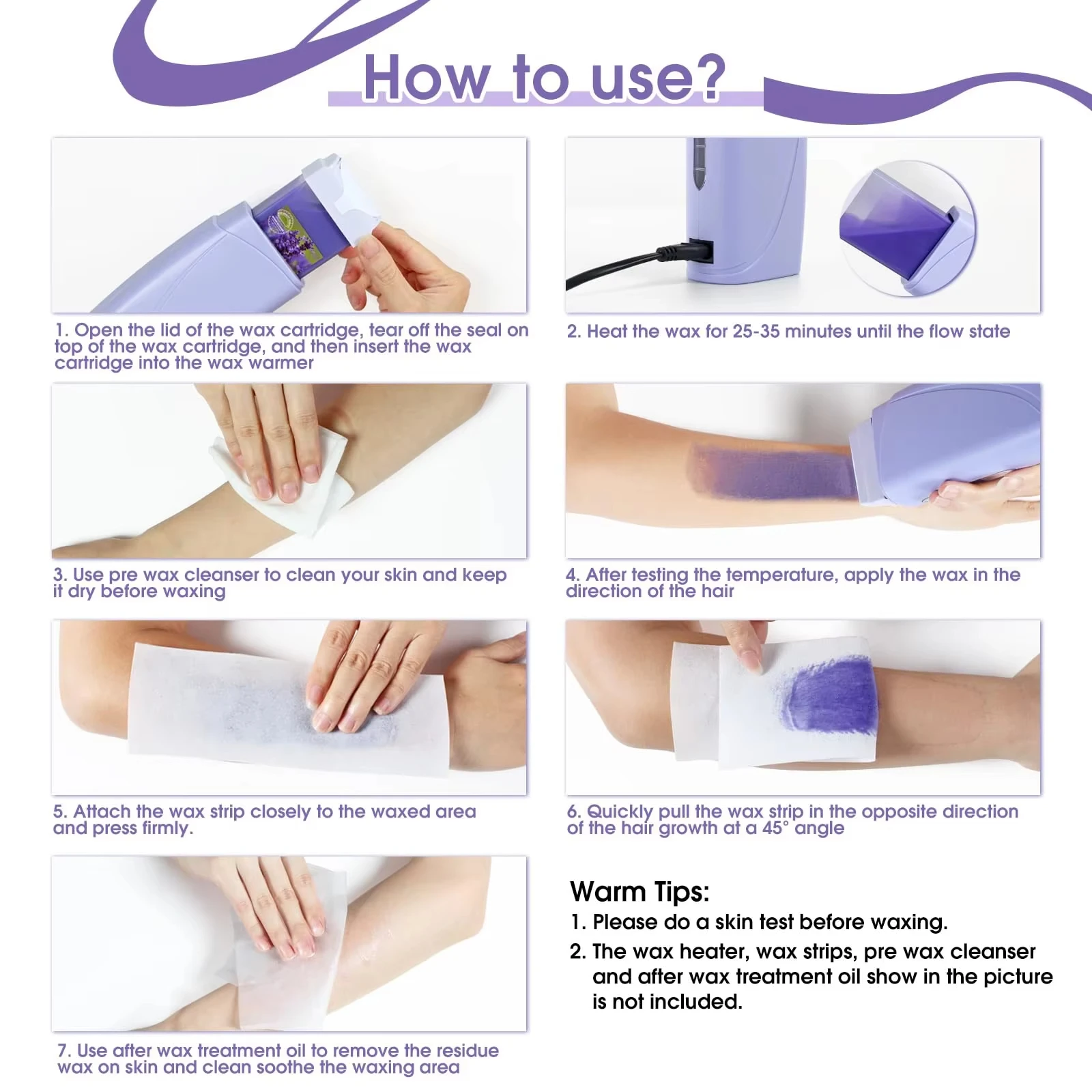 How to use?

1. Open the lid of the wax cartridge, tear off the seal on top of the wax cartridge, and then insert the wax cartridge into the wax warmer

2. Heat the wax for 25-35 minutes until the flow state

3. Use pre wax cleanser to clean your skin and keep it dry before waxing

4. After testing the temperature, apply the wax in the direction of the hair

5. Attach the wax strip closely to the waxed area and press firmly.

6. Quickly pull the wax strip in the opposite direction of the hair growth at a 45° angle

7. Use after wax treatment oil to remove the residue wax on skin and clean soothe the waxing area

Warm Tips:
1. Please do a skin test before waxing.
2. The wax heater, wax strips, pre wax cleanser and after wax treatment oil show in the picture is not included.