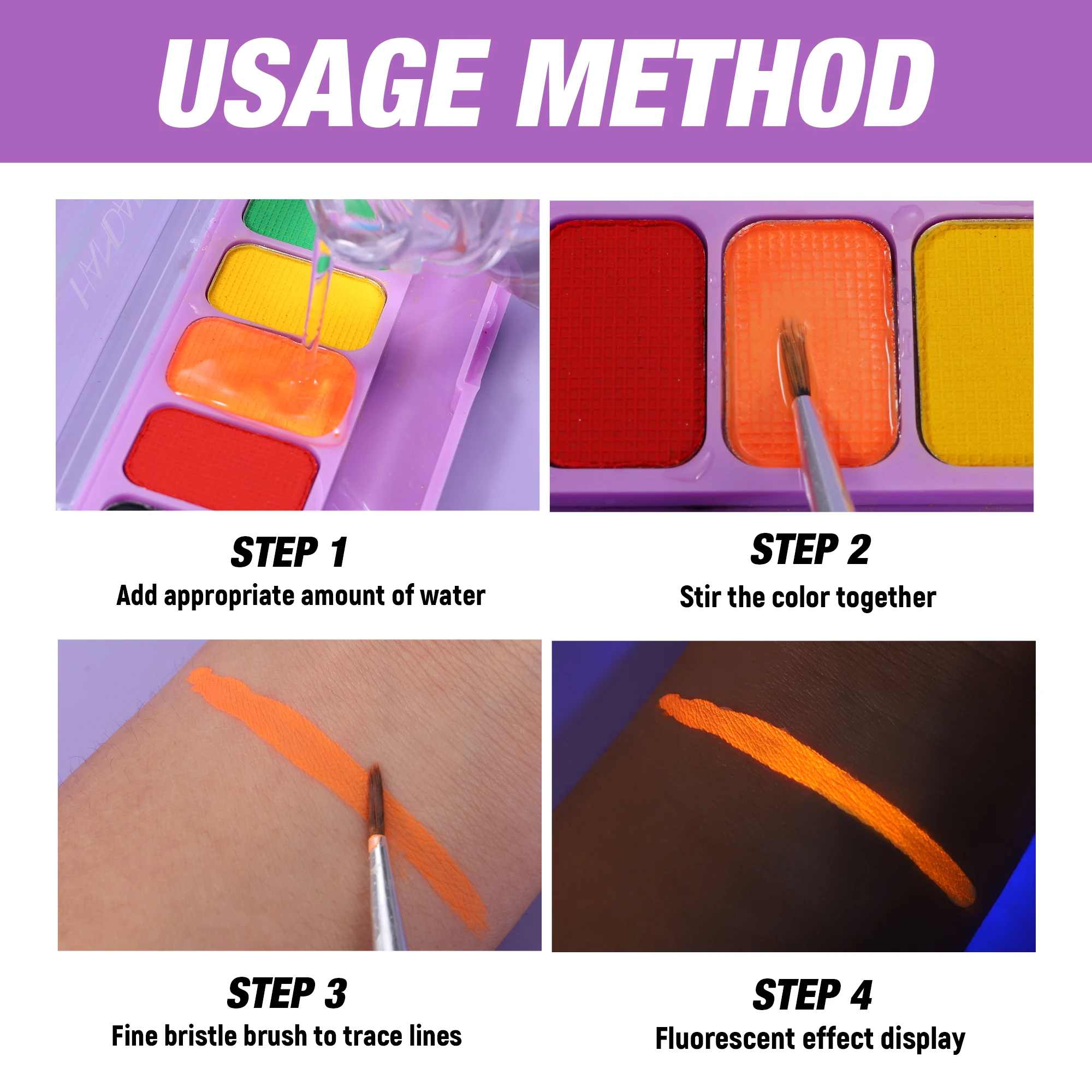 USAGE METHOD

HANDAIYAN

STEP 1
Add appropriate amount of water

STEP 2
Stir the color together

STEP 3
Fine bristle brush to trace lines

STEP 4
Fluorescent effect display