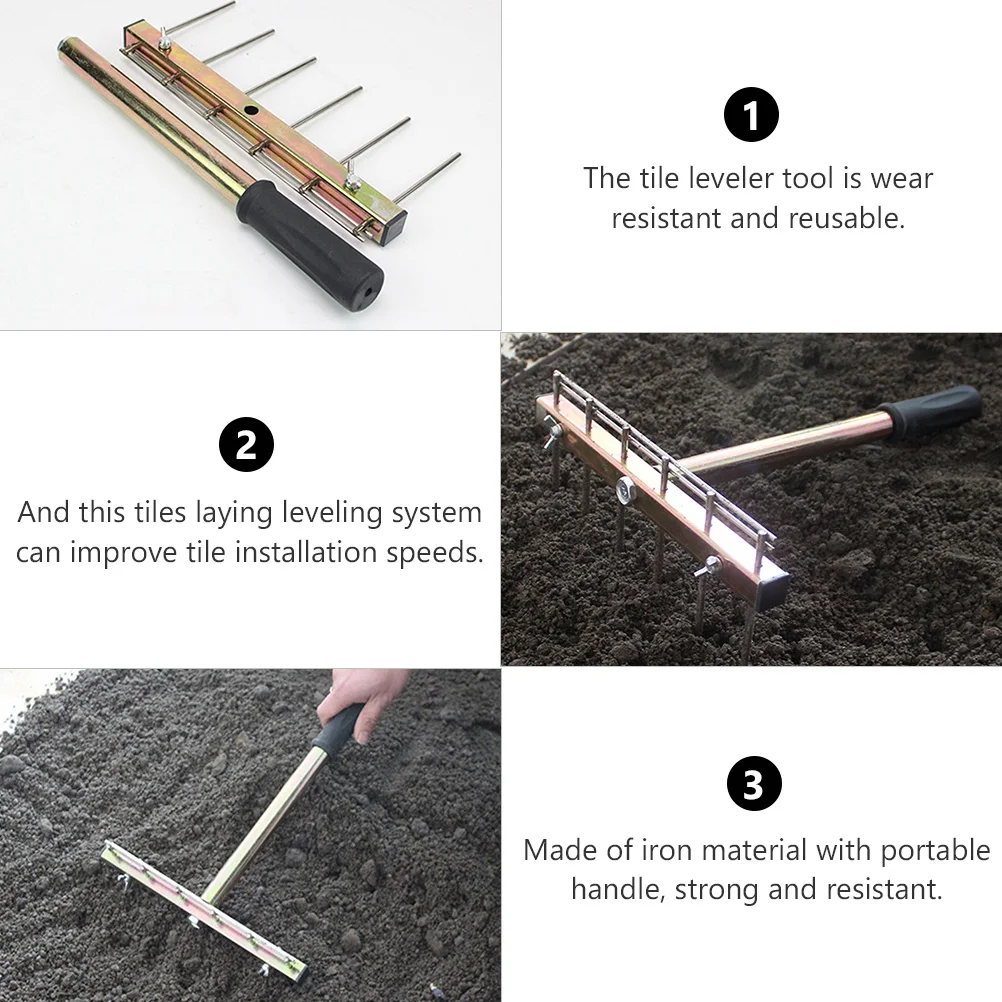 1

The tile leveler tool is wear resistant and reusable.

2

And this tiles laying leveling system can improve tile installation speeds.

3

Made of iron material with portable handle, strong and resistant.