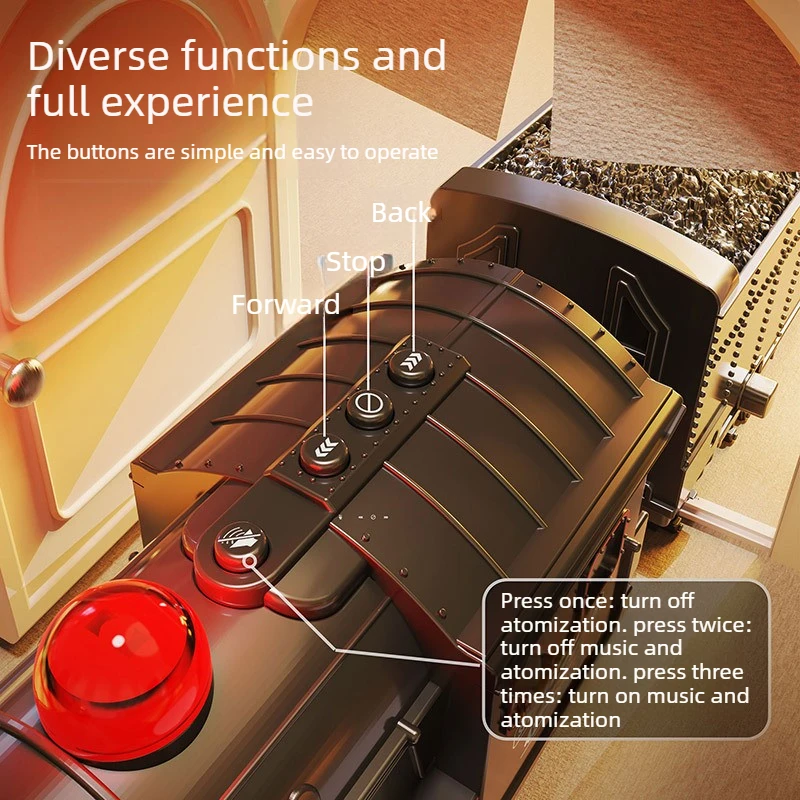 Diverse functions and full experience

The buttons are simple and easy to operate

Back

Stop

Forward

Press once: turn off atomization. press twice: turn off music and atomization. press three times: turn on music and atomization