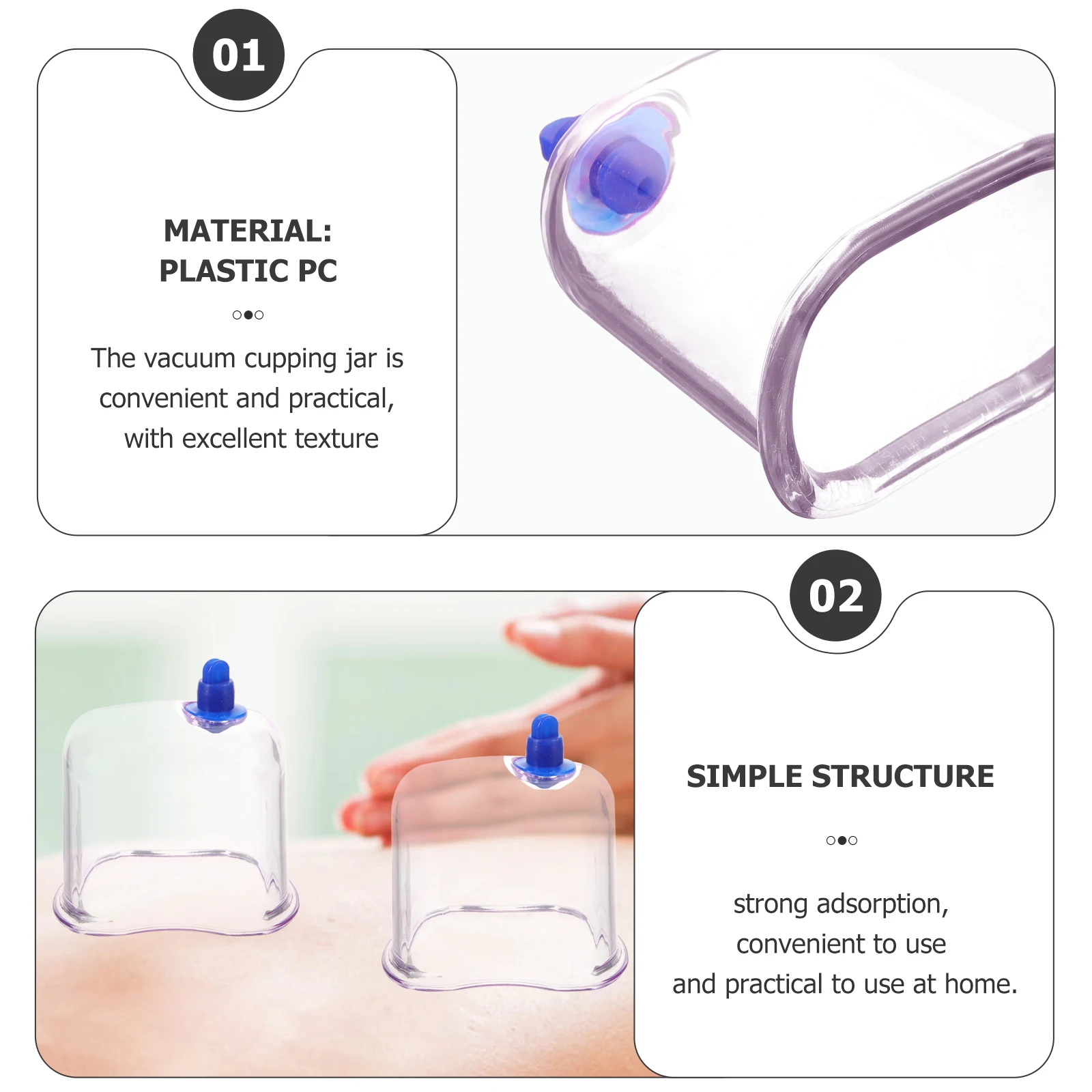 01

MATERIAL:
PLASTIC PC

The vacuum cupping jar is convenient and practical, with excellent texture

02

SIMPLE STRUCTURE

strong adsorption, convenient to use and practical to use at home.