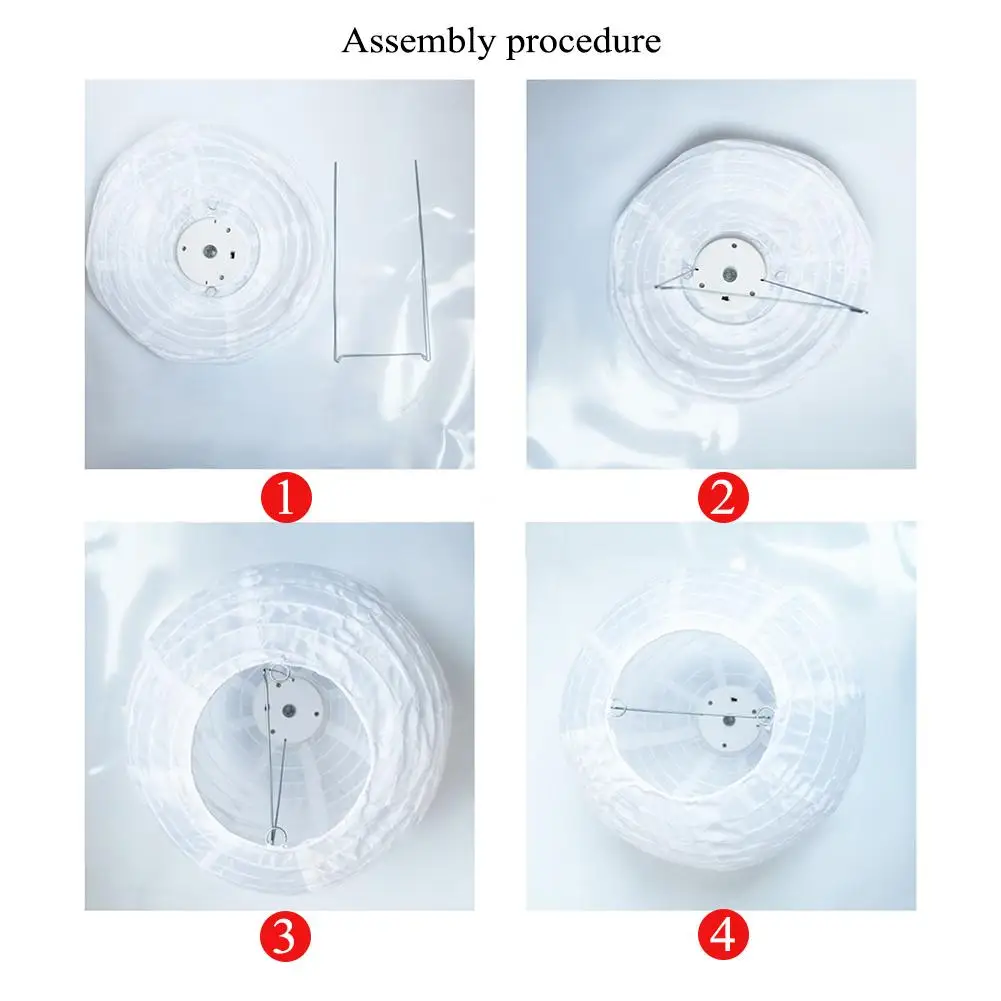 Assembly procedure

1

2

3

4