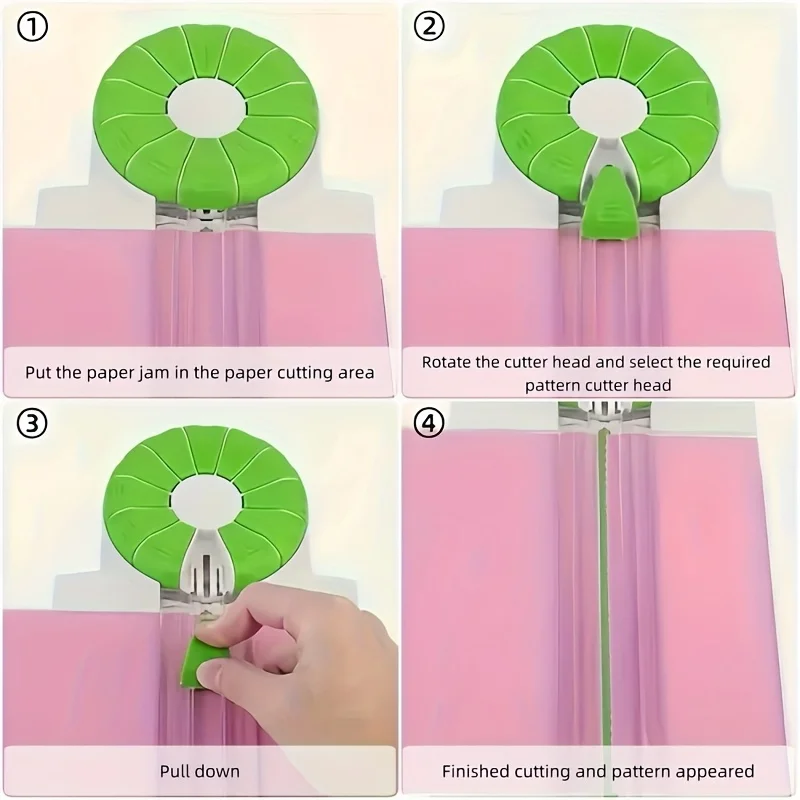 ①

Put the paper jam in the paper cutting area

②

Rotate the cutter head and select the required pattern cutter head

③

Pull down

④

Finished cutting and pattern appeared