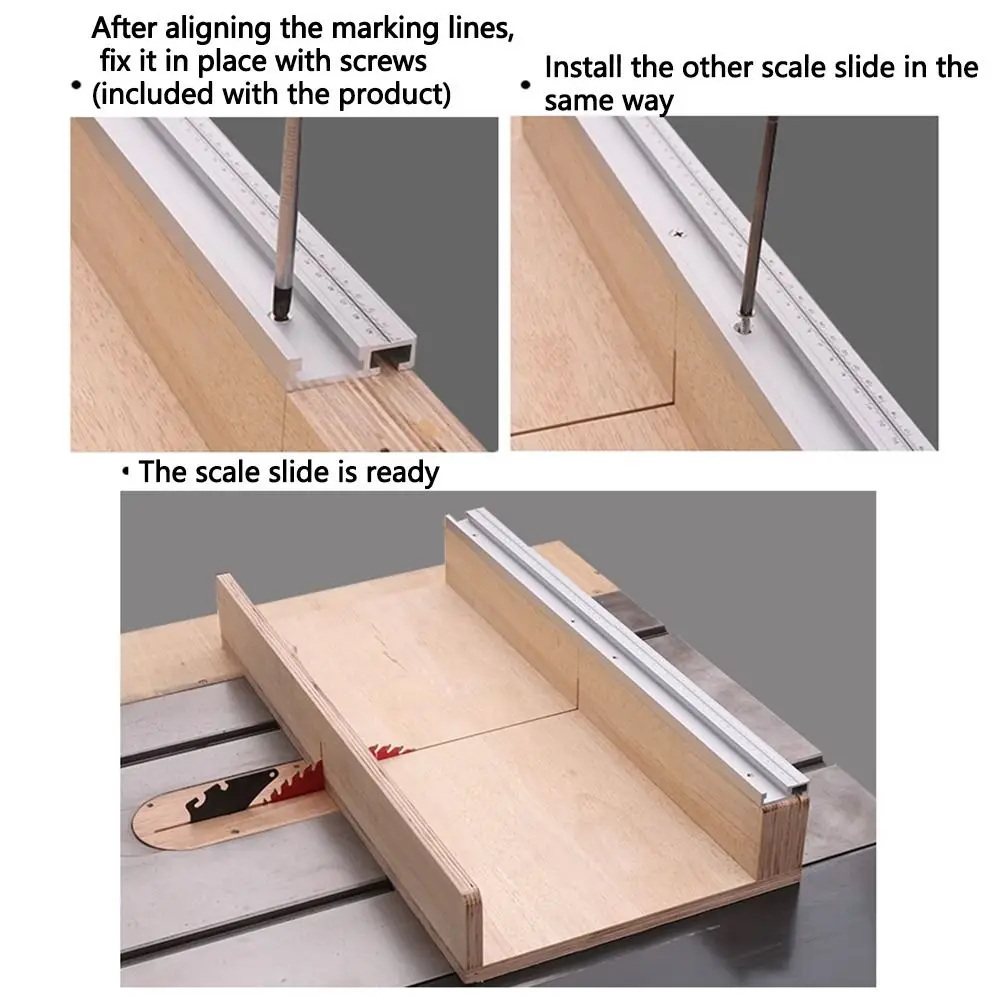 • After aligning the marking lines, fix it in place with screws (included with the product)

• Install the other scale slide in the same way

• The scale slide is ready