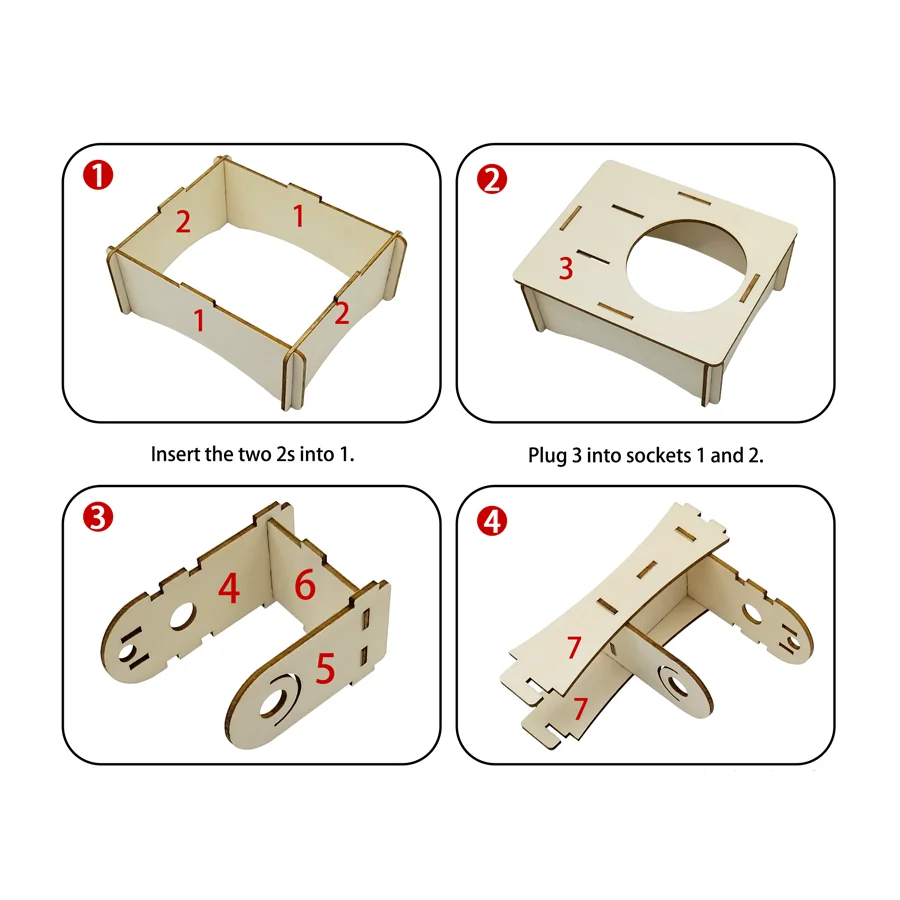 1

2

1

1

2

2

3

Insert the two 2s into 1.

Plug 3 into sockets 1 and 2.

3

4

6

5

4

7

7