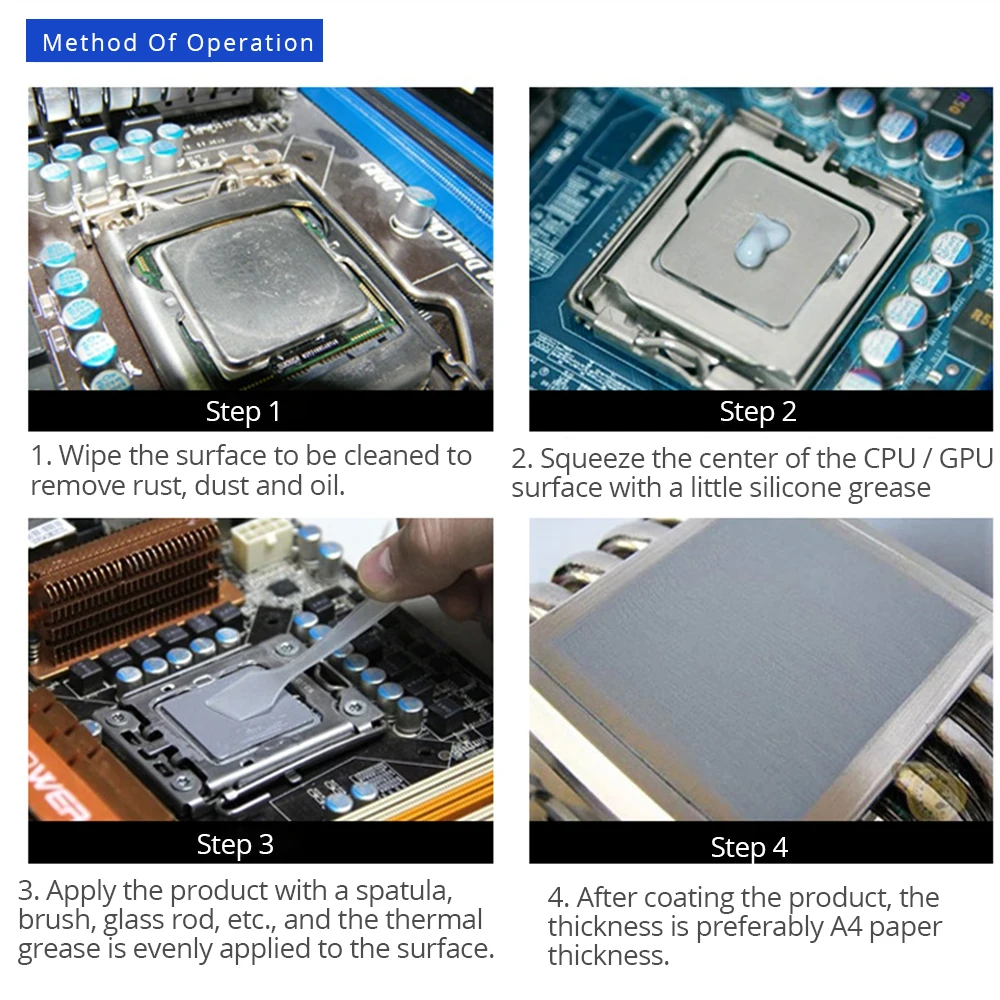 Method Of Operation

Step 1

1. Wipe the surface to be cleaned to remove rust, dust and oil.

Step 2

2. Squeeze the center of the CPU / GPU surface with a little silicone grease

Step 3

3. Apply the product with a spatula, brush, glass rod, etc., and the thermal grease is evenly applied to the surface.

Step 4

4. After coating the product, the thickness is preferably A4 paper thickness.