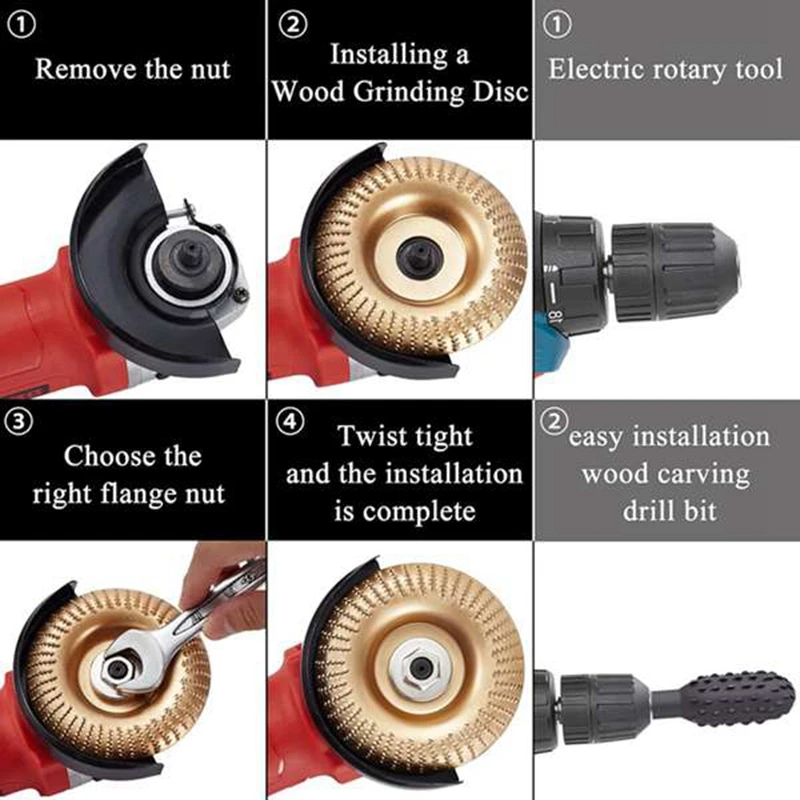 ① Remove the nut

② Installing a Wood Grinding Disc

① Electric rotary tool

18

③ Choose the right flange nut

④ Twist tight and the installation is complete

② easy installation wood carving drill bit