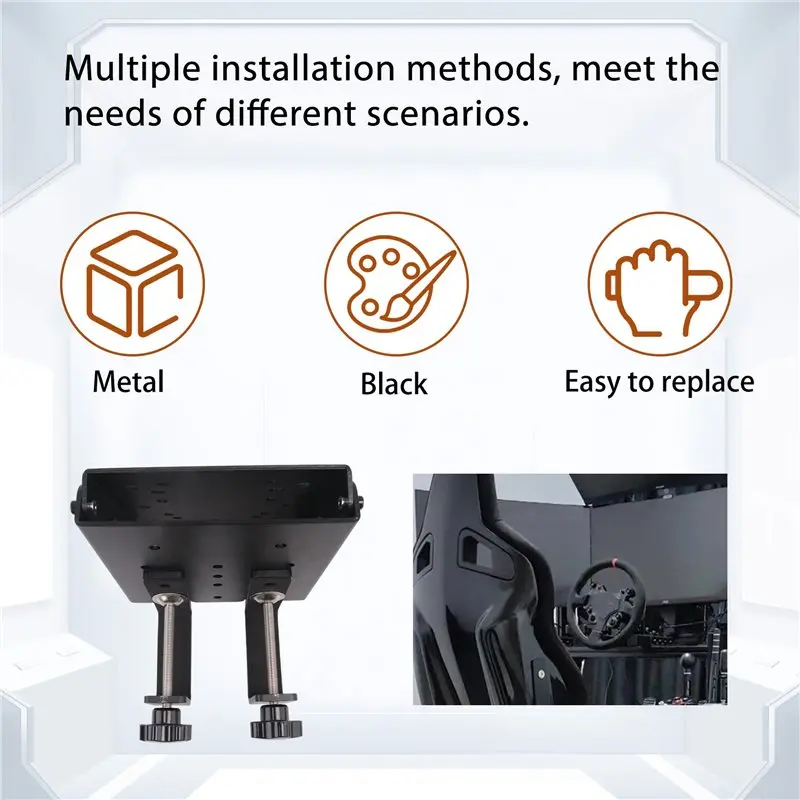 Multiple installation methods, meet the needs of different scenarios.

Metal

Black

Easy to replace