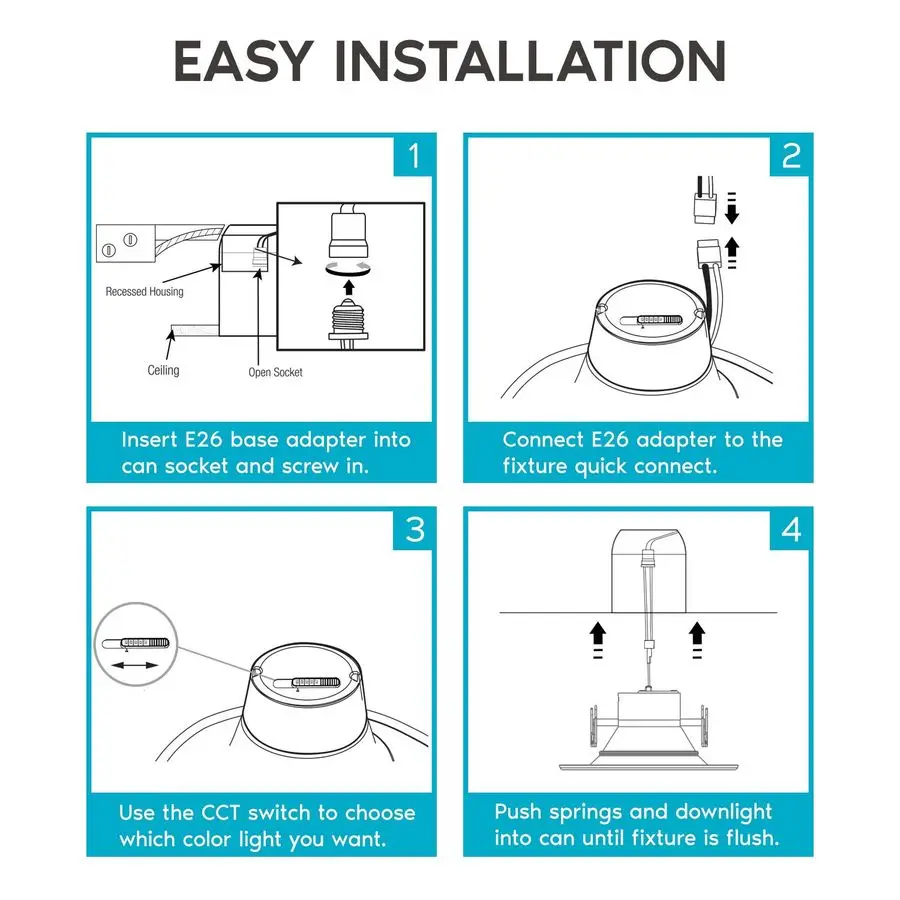 EASY INSTALLATION

1

Recessed Housing

Ceiling

Open Socket

Insert E26 base adapter into can socket and screw in.

2

Connect E26 adapter to the fixture quick connect.

3

Use the CCT switch to choose which color light you want.

4

Push springs and downlight into can until fixture is flush.