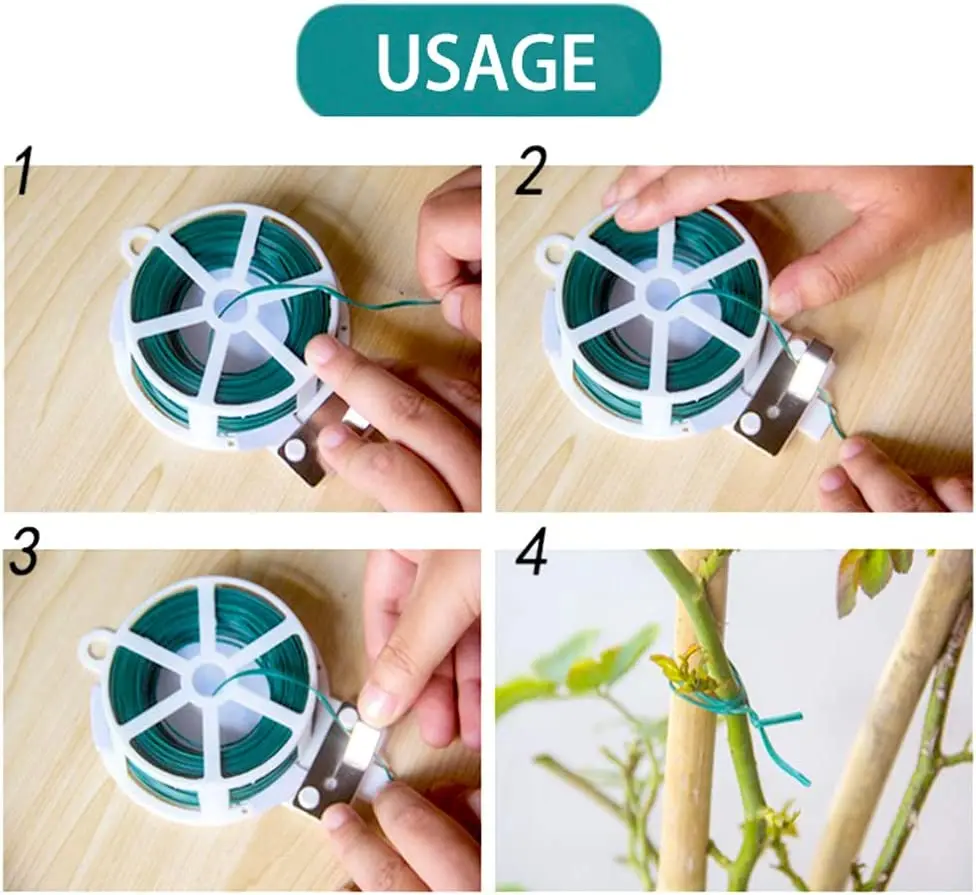 USAGE

1

2

3

4