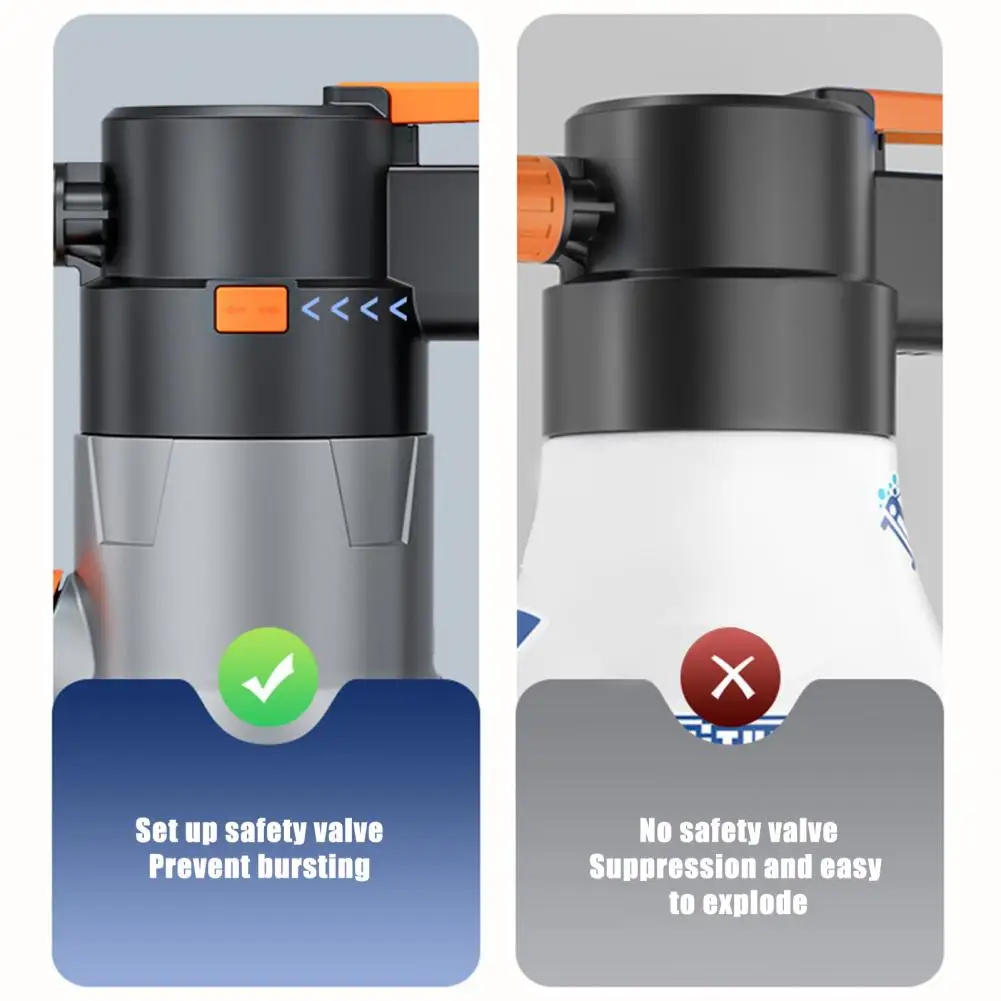 Set up safety valve
Prevent bursting

No safety valve
Suppression and easy to explode