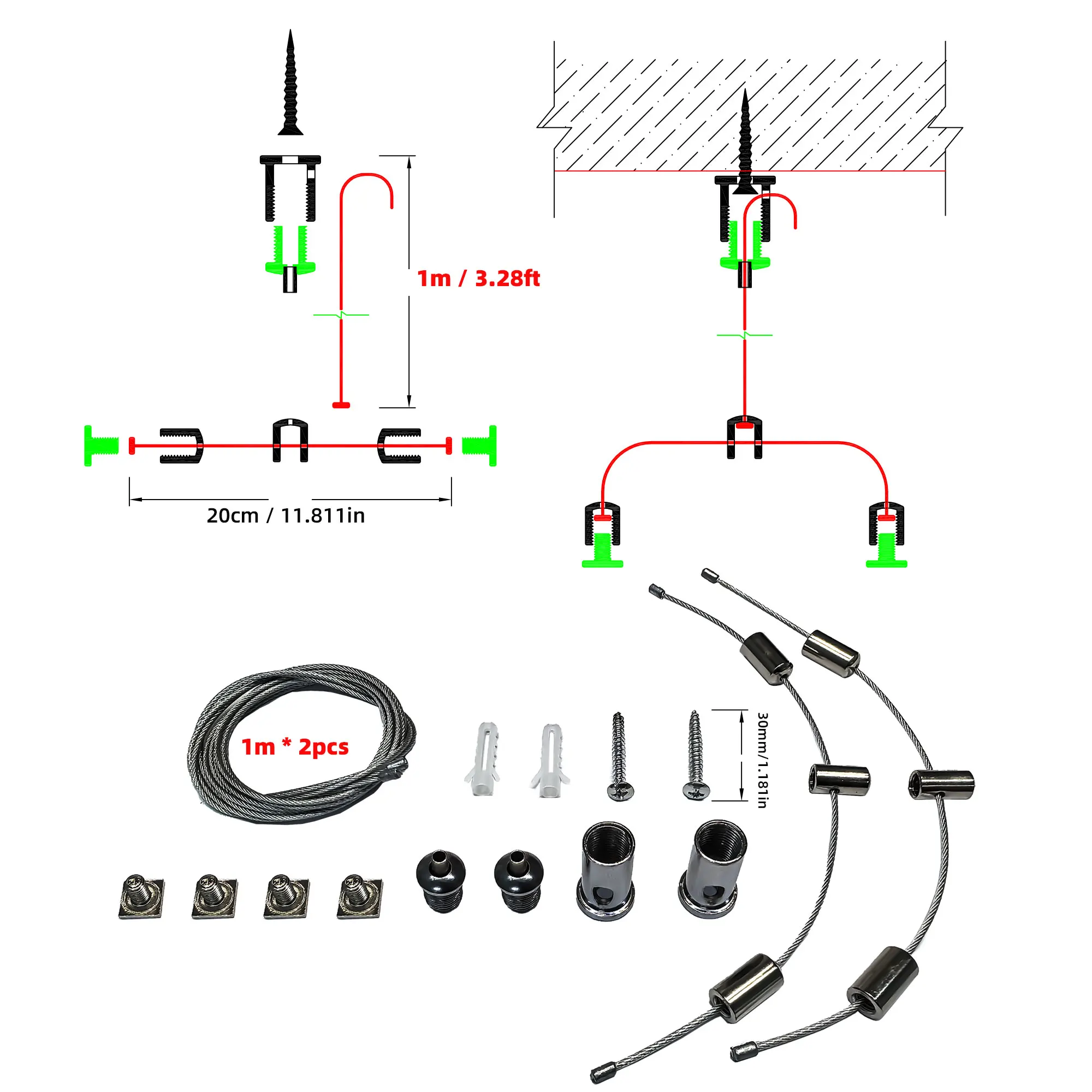 1m / 3.28ft

20cm / 11.811in

1m * 2pcs

30mm/1.181in