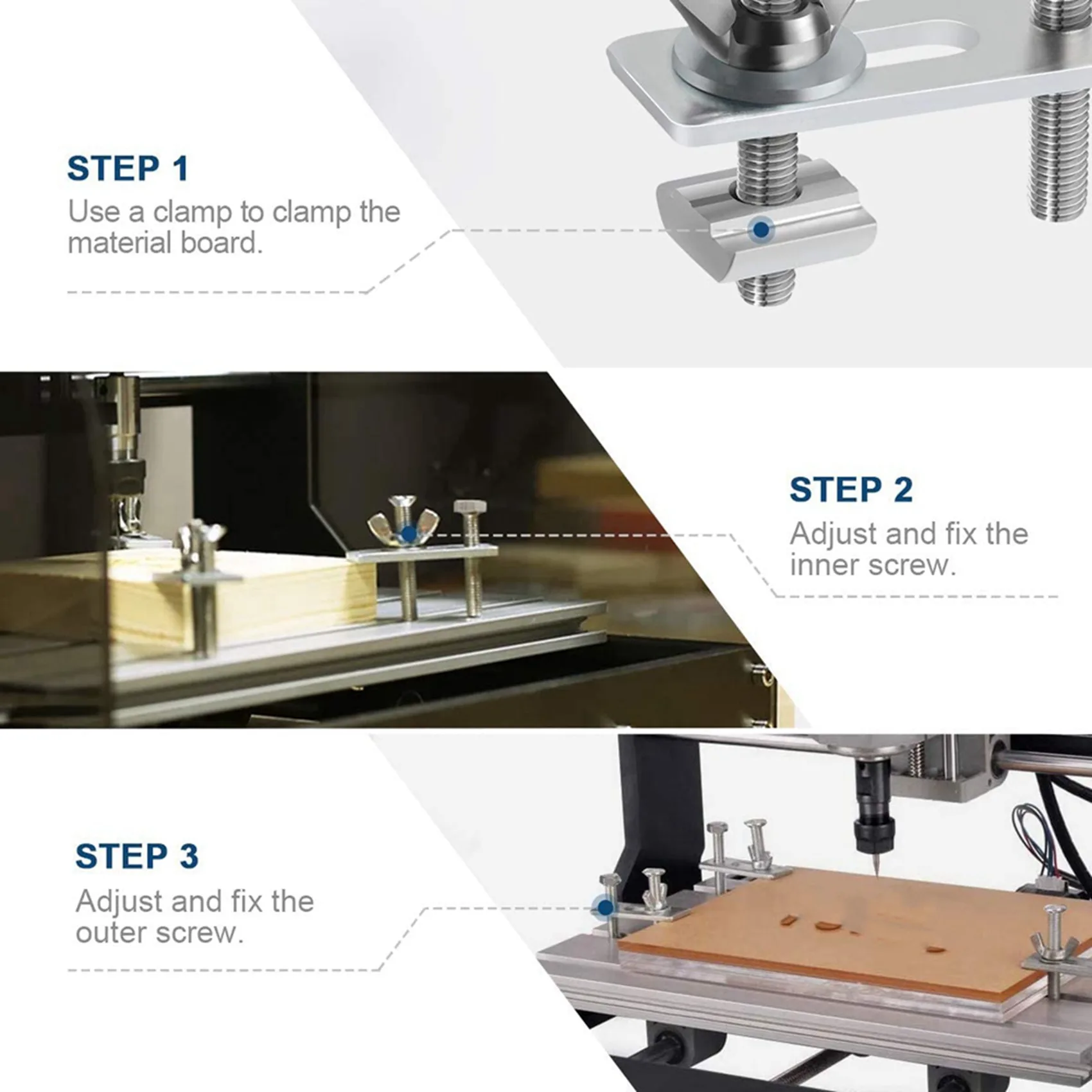 STEP 1
Use a clamp to clamp the material board.

STEP 2
Adjust and fix the inner screw.

STEP 3
Adjust and fix the outer screw.