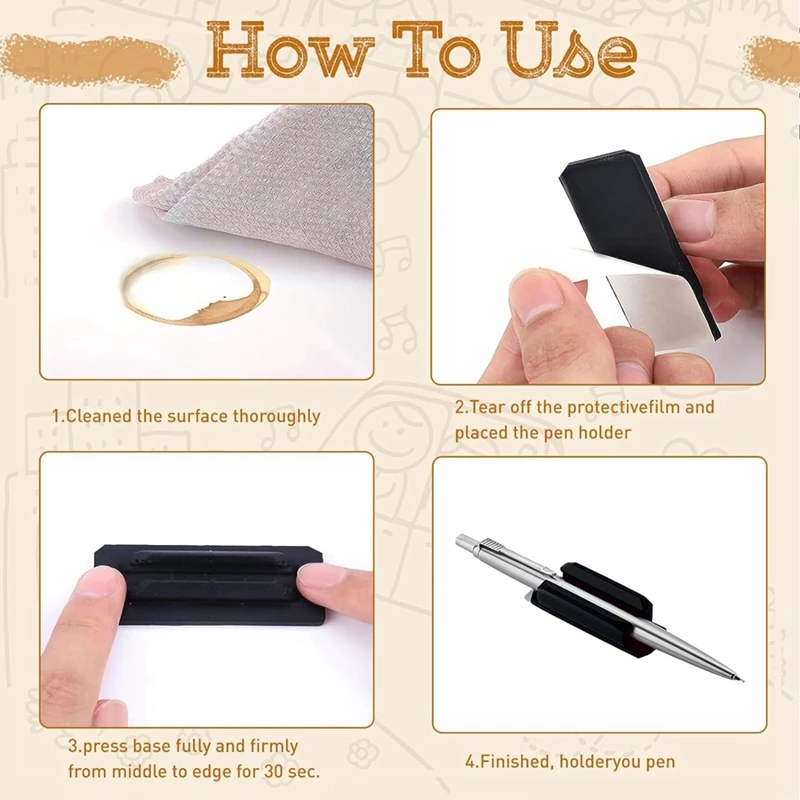 How To Use

1.Cleaned the surface thoroughly

2.Tear off the protectivefilm and placed the pen holder

3.press base fully and firmly from middle to edge for 30 sec.

4.Finished, holderyou pen