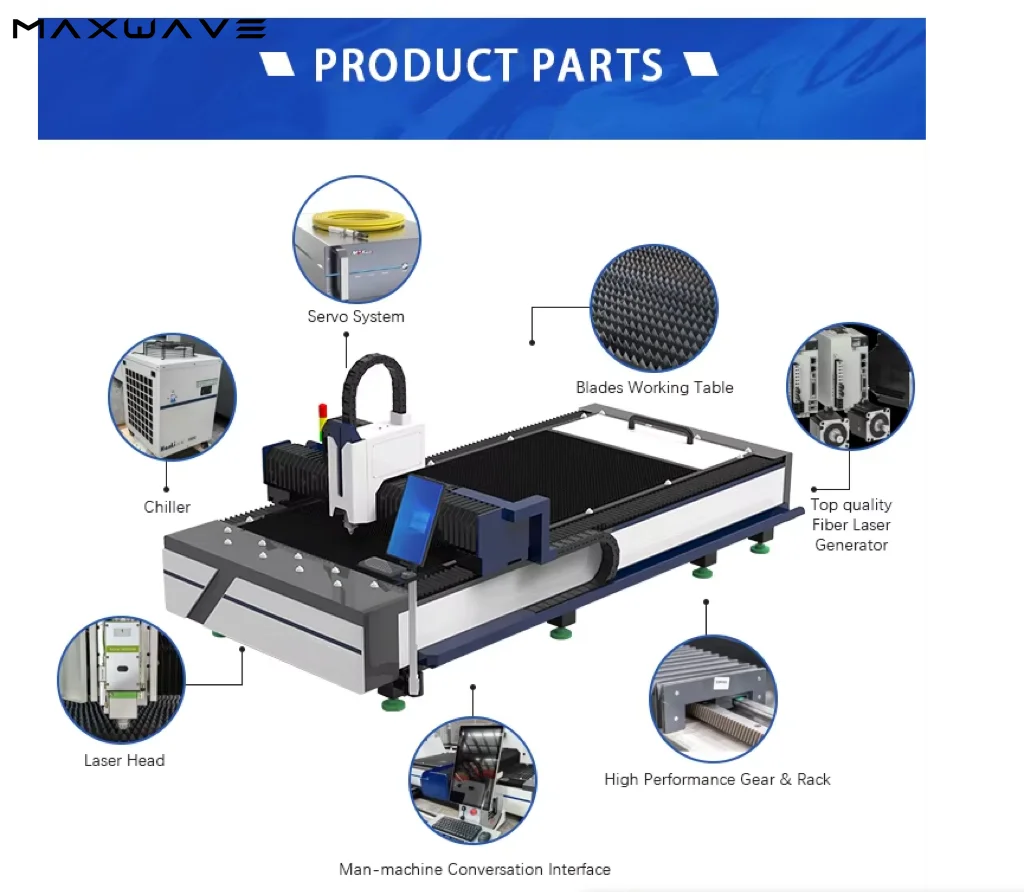 MAXWAVE

PRODUCT PARTS

Servo System

Blades Working Table

Chiller

Top quality Fiber Laser Generator

Laser Head

High Performance Gear & Rack

Man-machine Conversation Interface