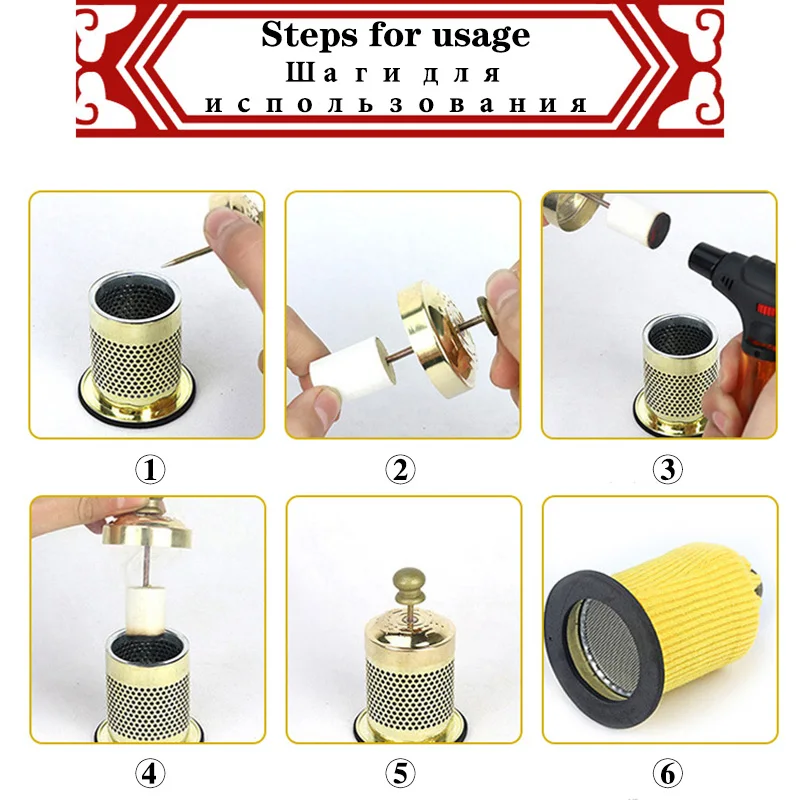 Steps for usage
Шаги для использования

①

②

③

④

⑤

⑥