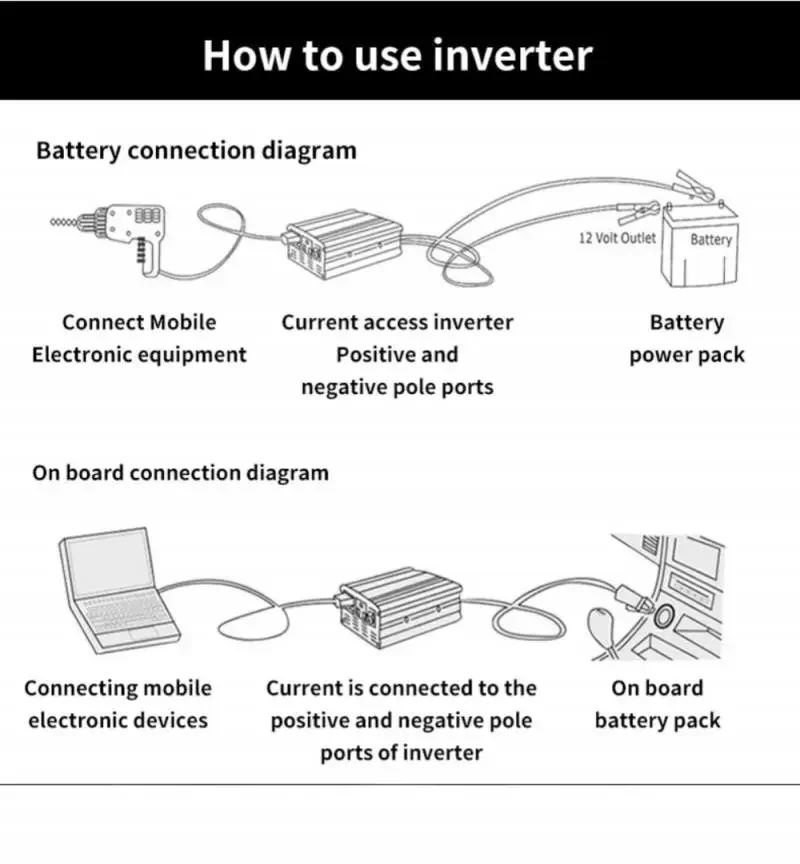 How to use inverter

Battery connection diagram

12 Volt Outlet

Battery

Connect Mobile Electronic equipment

Current access inverter Positive and negative pole ports

Battery power pack

On board connection diagram

Connecting mobile electronic devices

Current is connected to the positive and negative pole ports of inverter

On board battery pack