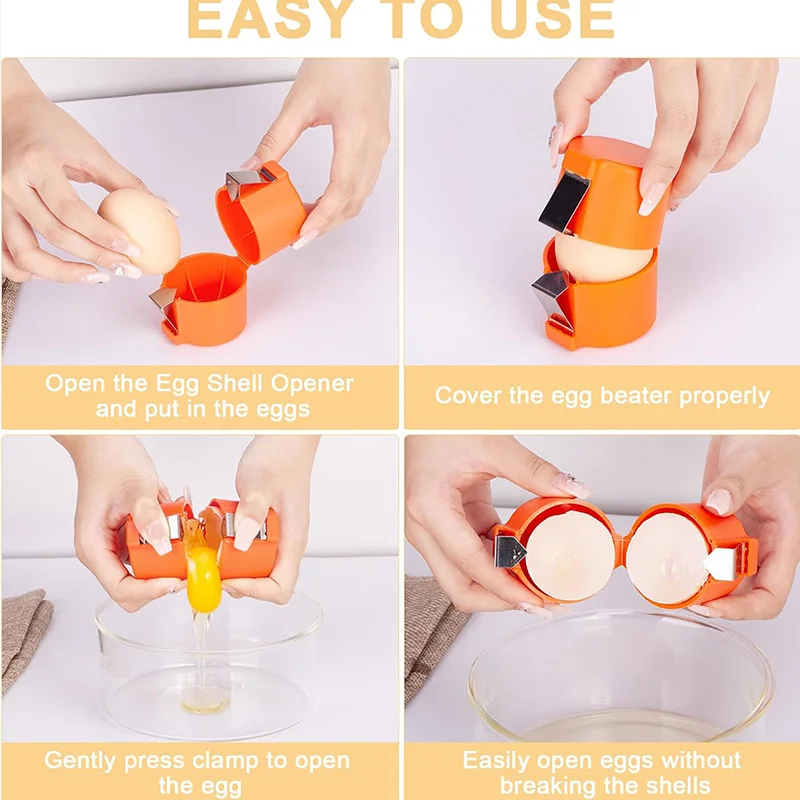 EASY TO USE

Open the Egg Shell Opener and put in the eggs

Cover the egg beater properly

Gently press clamp to open the egg

Easily open eggs without breaking the shells