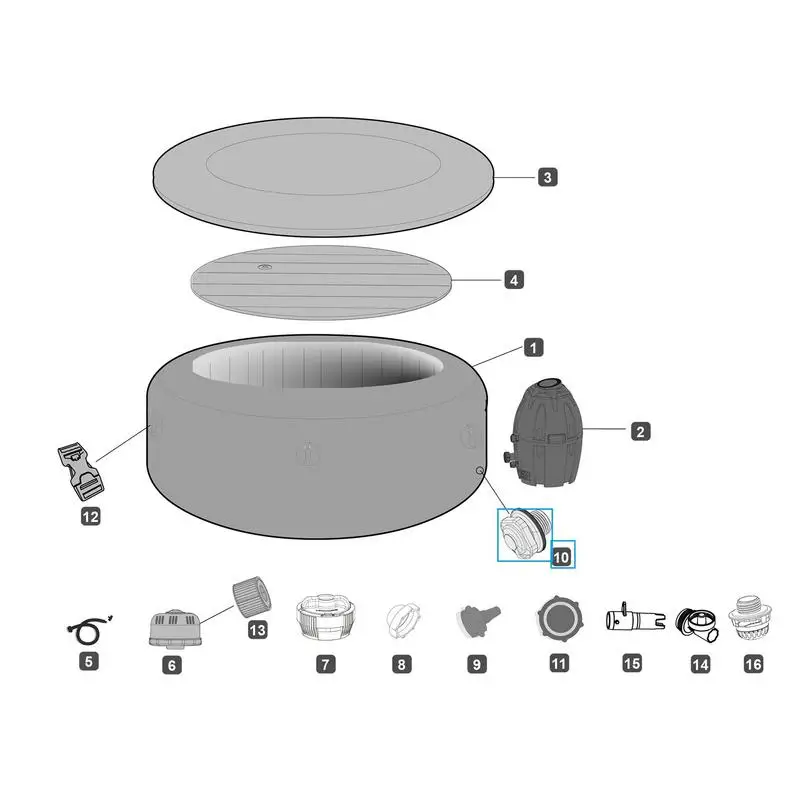 3
4
1
2
12
10
5
6
13
7
8
9
11
15
14
16