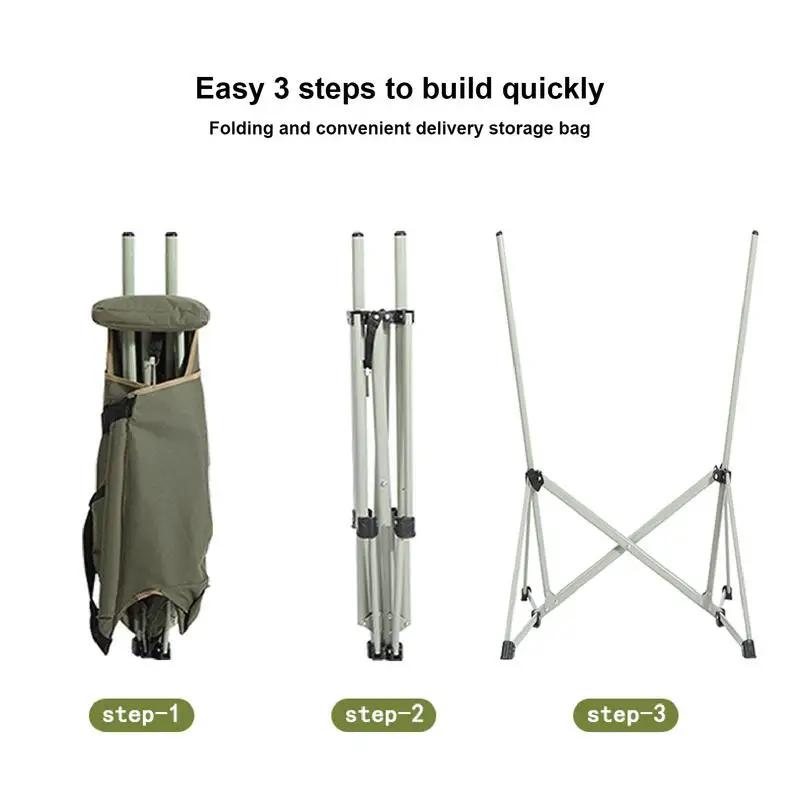 Easy 3 steps to build quickly

Folding and convenient delivery storage bag

step-1

step-2

step-3