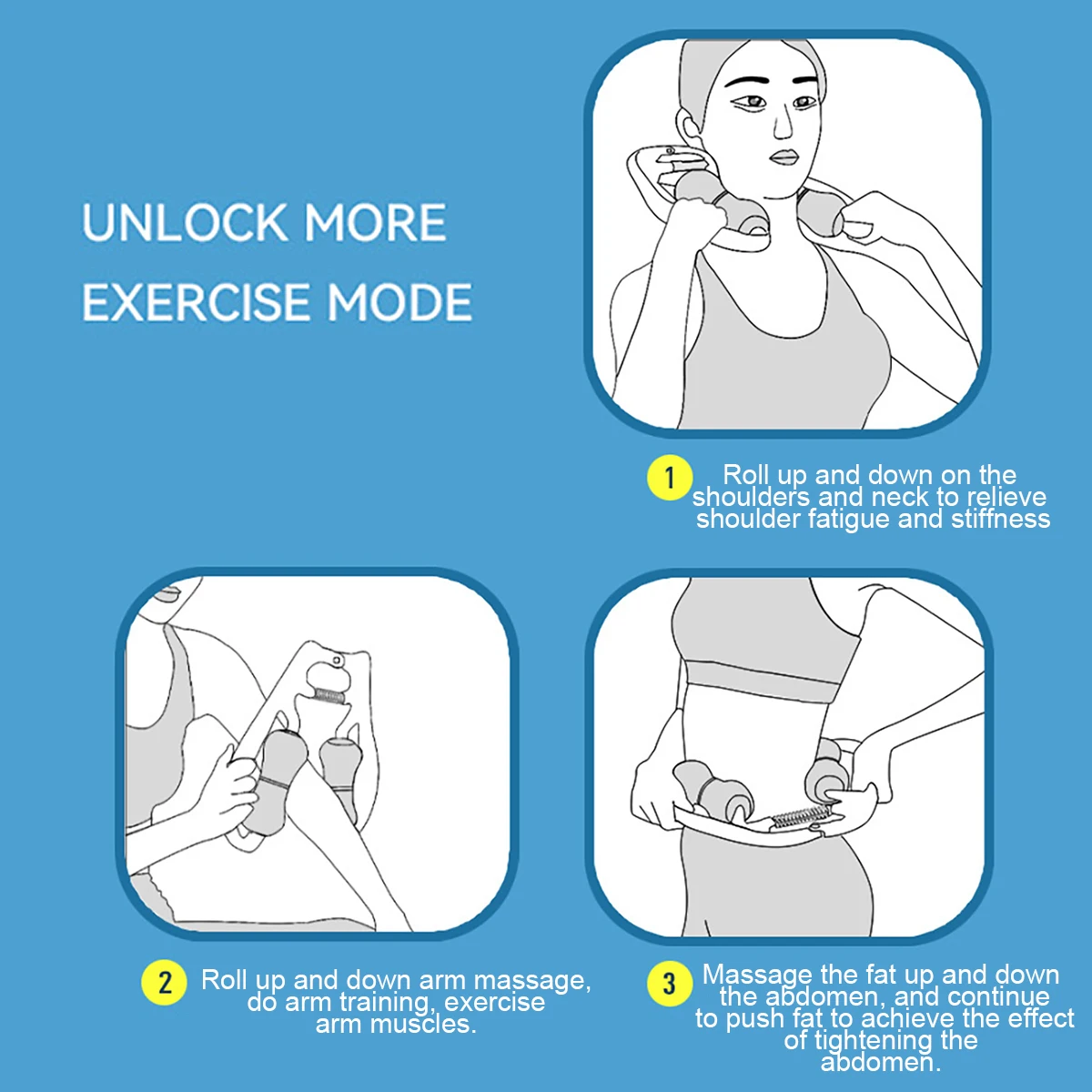 UNLOCK MORE EXERCISE MODE

1 Roll up and down on the shoulders and neck to relieve shoulder fatigue and stiffness

2 Roll up and down arm massage, do arm training, exercise arm muscles.

3 Massage the fat up and down the abdomen, and continue to push fat to achieve the effect of tightening the abdomen.