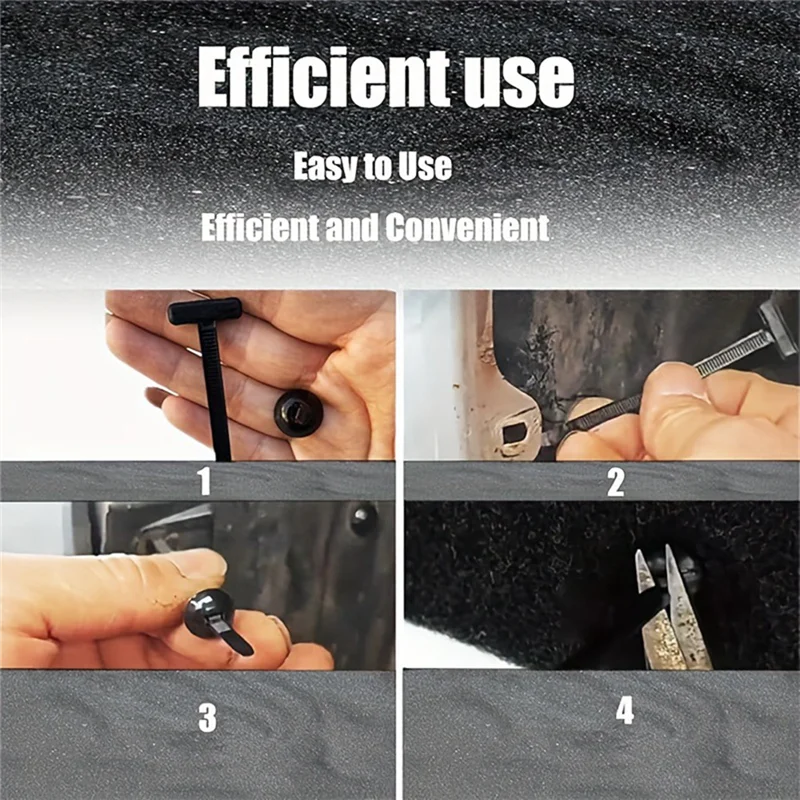 Efficient use

Easy to Use

Efficient and Convenient

1

2

3

4