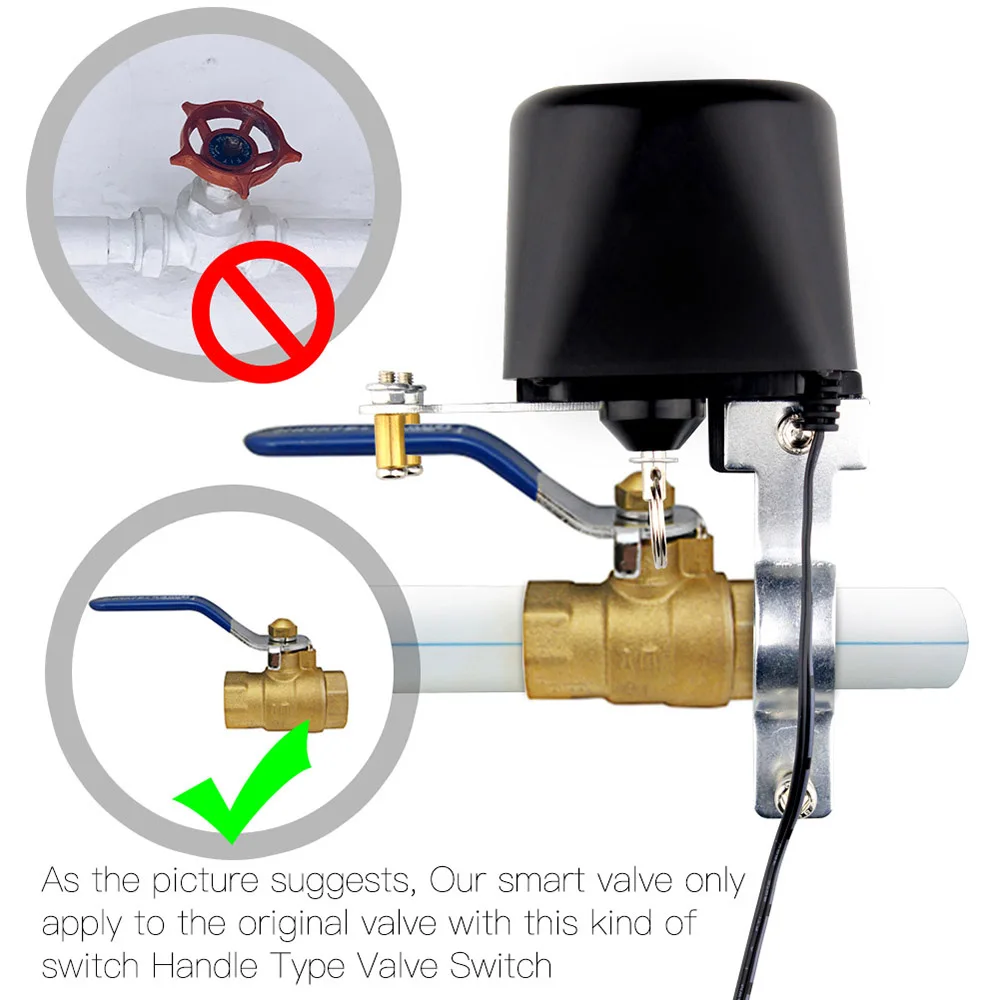 As the picture suggests, Our smart valve only apply to the original valve with this kind of switch Handle Type Valve Switch