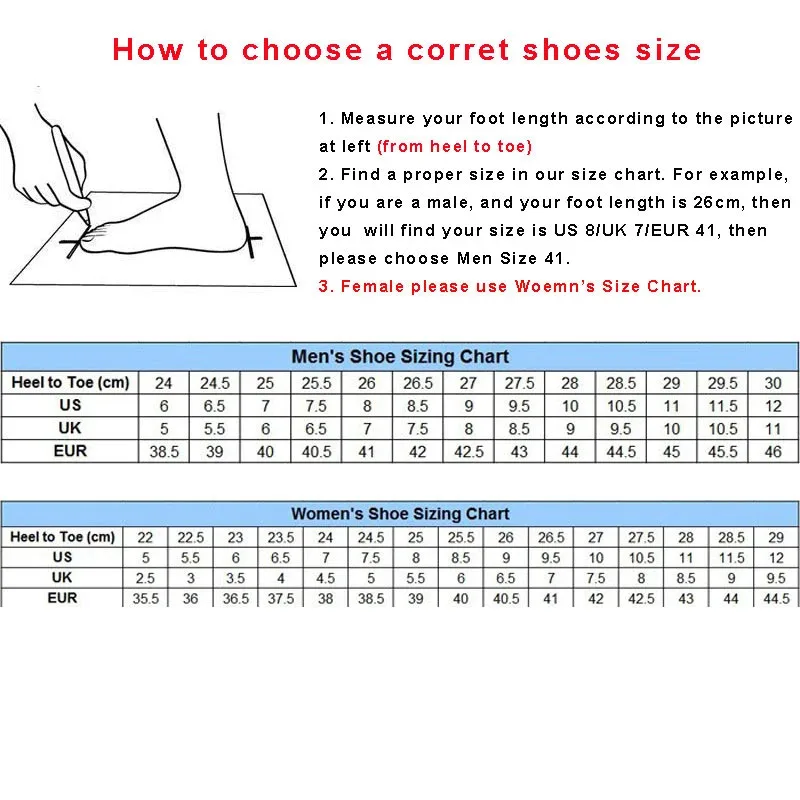 How to choose a corret shoes size

1. Measure your foot length according to the picture at left (from heel to toe)

2. Find a proper size in our size chart. For example, if you are a male, and your foot length is 26cm, then you will find your size is US 8/UK 7/EUR 41, then please choose Men Size 41.

3. Female please use Woemn's Size Chart.

Men's Shoe Sizing Chart

| Heel to Toe (cm) | 24 | 24.5 | 25 | 25.5 | 26 | 26.5 | 27 | 27.5 | 28 | 28.5 | 29 | 29.5 | 30 |
|---|---|---|---|---|---|---|---|---|---|---|---|---|---|
| US | 6 | 6.5 | 7 | 7.5 | 8 | 8.5 | 9 | 9.5 | 10 | 10.5 | 11 | 11.5 | 12 |
| UK | 5 | 5.5 | 6 | 6.5 | 7 | 7.5 | 8 | 8.5 | 9 | 9.5 | 10 | 10.5 | 11 |
| EUR | 38.5 | 39 | 40 | 40.5 | 41 | 42 | 42.5 | 43 | 44 | 44.5 | 45 | 45.5 | 46 |

Women's Shoe Sizing Chart

| Heel to Toe (cm) | 22 | 22.5 | 23 | 23.5 | 24 | 24.5 | 25 | 25.5 | 26 | 26.5 | 27 | 27.5 | 28 | 28.5 | 29 |
|---|---|---|---|---|---|---|---|---|---|---|---|---|---|---|---|
| US | 5 | 5.5 | 6 | 6.5 | 7 | 7.5 | 8 | 8.5 | 9 | 9.5 | 10 | 10.5 | 11 | 11.5 | 12 |
| UK | 2.5 | 3 | 3.5 | 4 | 4.5 | 5 | 5.5 | 6 | 6.5 | 7 | 7.5 | 8 | 8.5 | 9 | 9.5 |
| EUR | 35.5 | 36 | 36.5 | 37.5 | 38 | 38.5 | 39 | 40 | 40.5 | 41 | 42 | 42.5 | 43 | 44 | 44.5 |