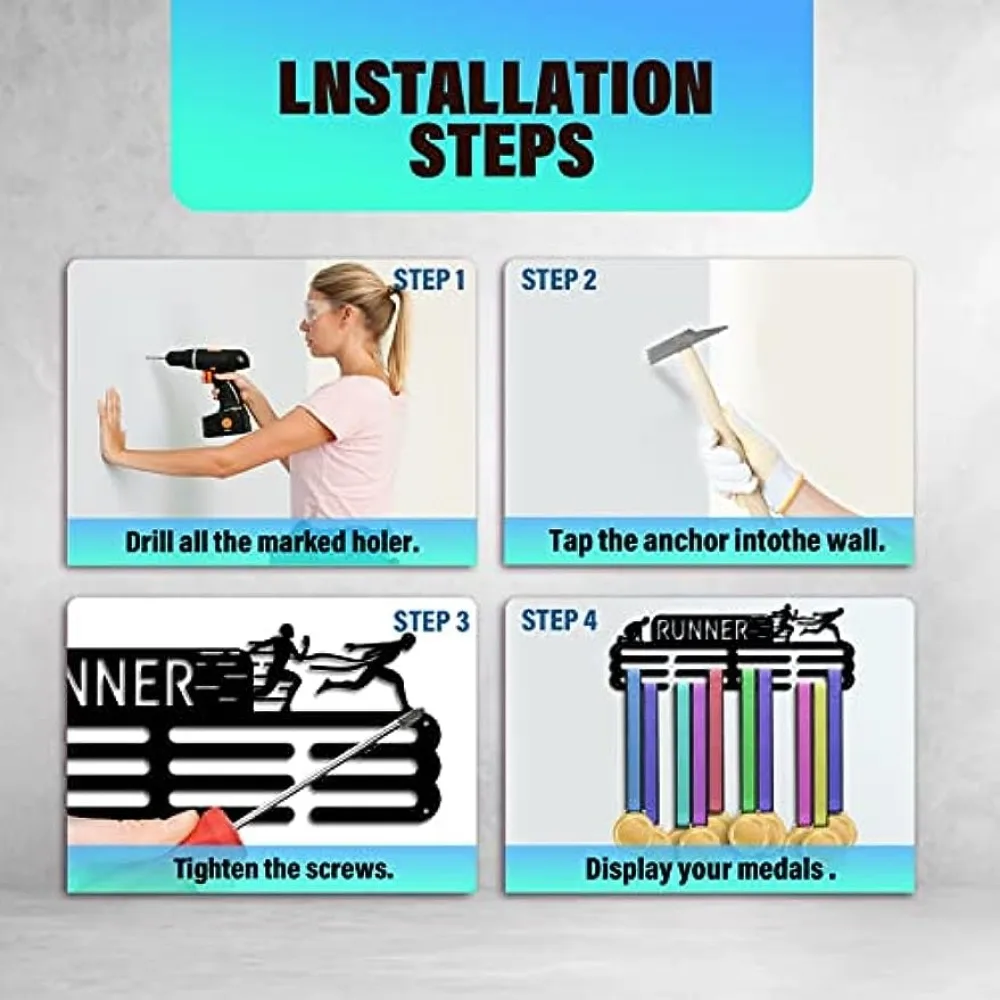 LNSTALLATION STEPS

STEP 1

Drill all the marked holer.

STEP 2

Tap the anchor intothe wall.

STEP 3

NNER

Tighten the screws.

STEP 4

RUNNER

Display your medals .