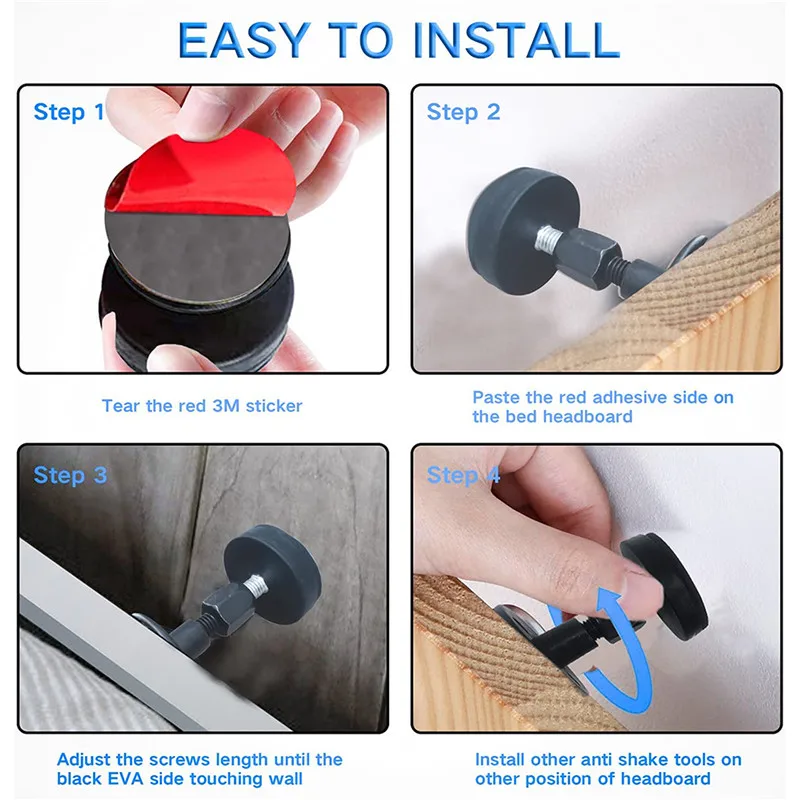 EASY TO INSTALL

Step 1

Tear the red 3M sticker

Step 2

Paste the red adhesive side on the bed headboard

Step 3

Adjust the screws length until the black EVA side touching wall

Step 4

Install other anti shake tools on other position of headboard