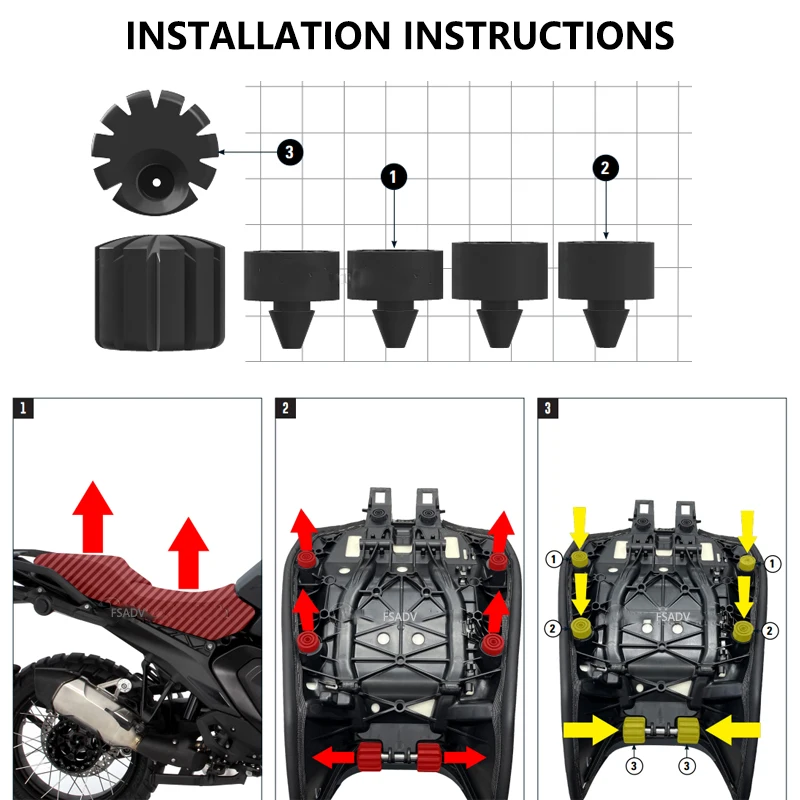 INSTALLATION INSTRUCTIONS

3

1

2

1

FSADV

2

FSADV

3

1
1
2
2
FSADV
3
3