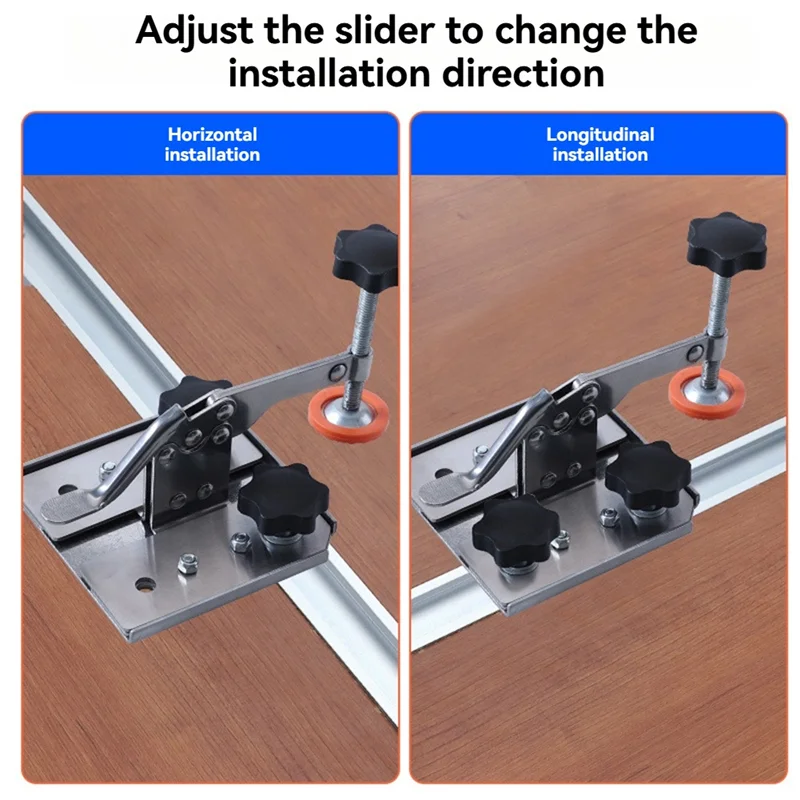 Adjust the slider to change the installation direction

Horizontal installation

Longitudinal installation