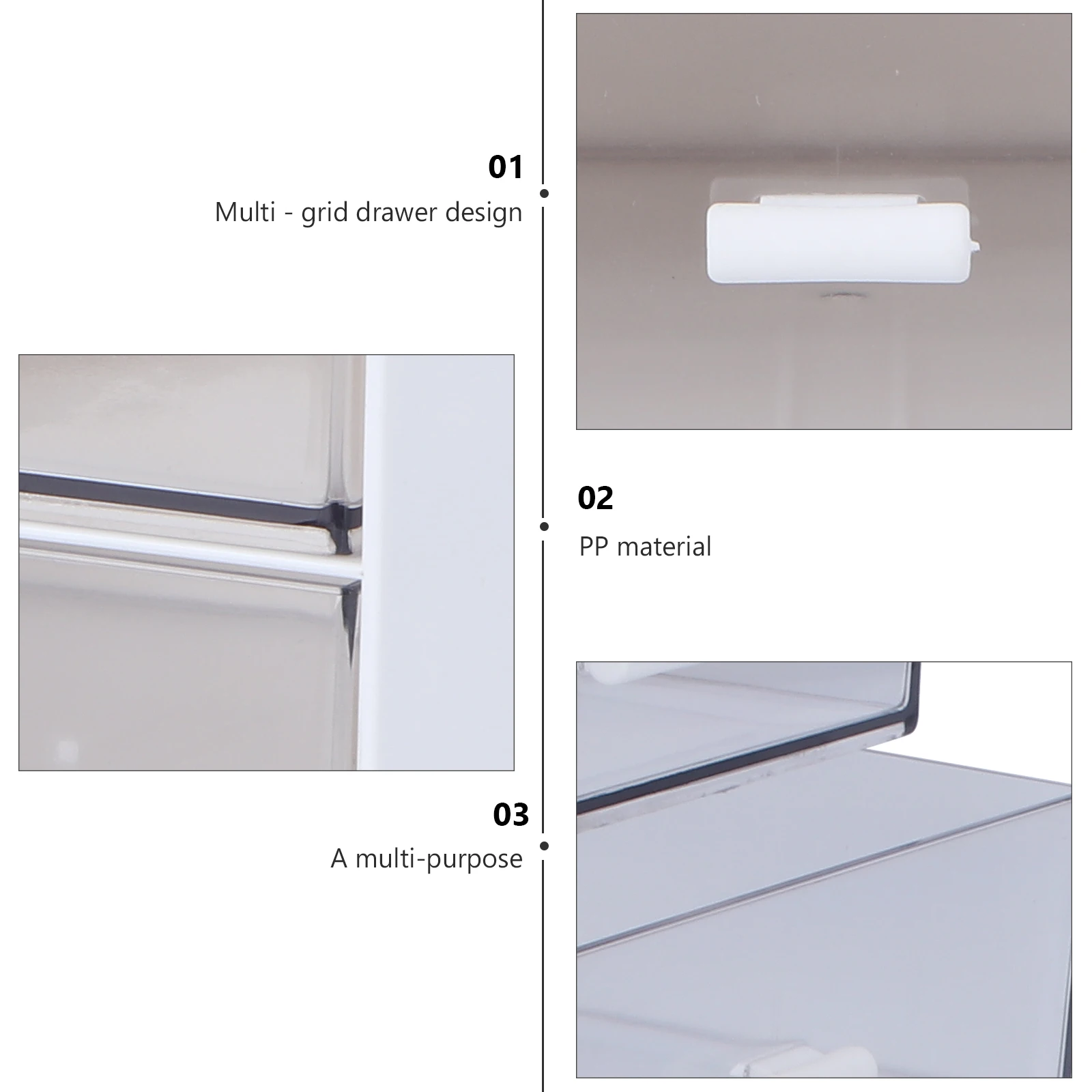 01
Multi - grid drawer design

02
PP material

03
A multi-purpose