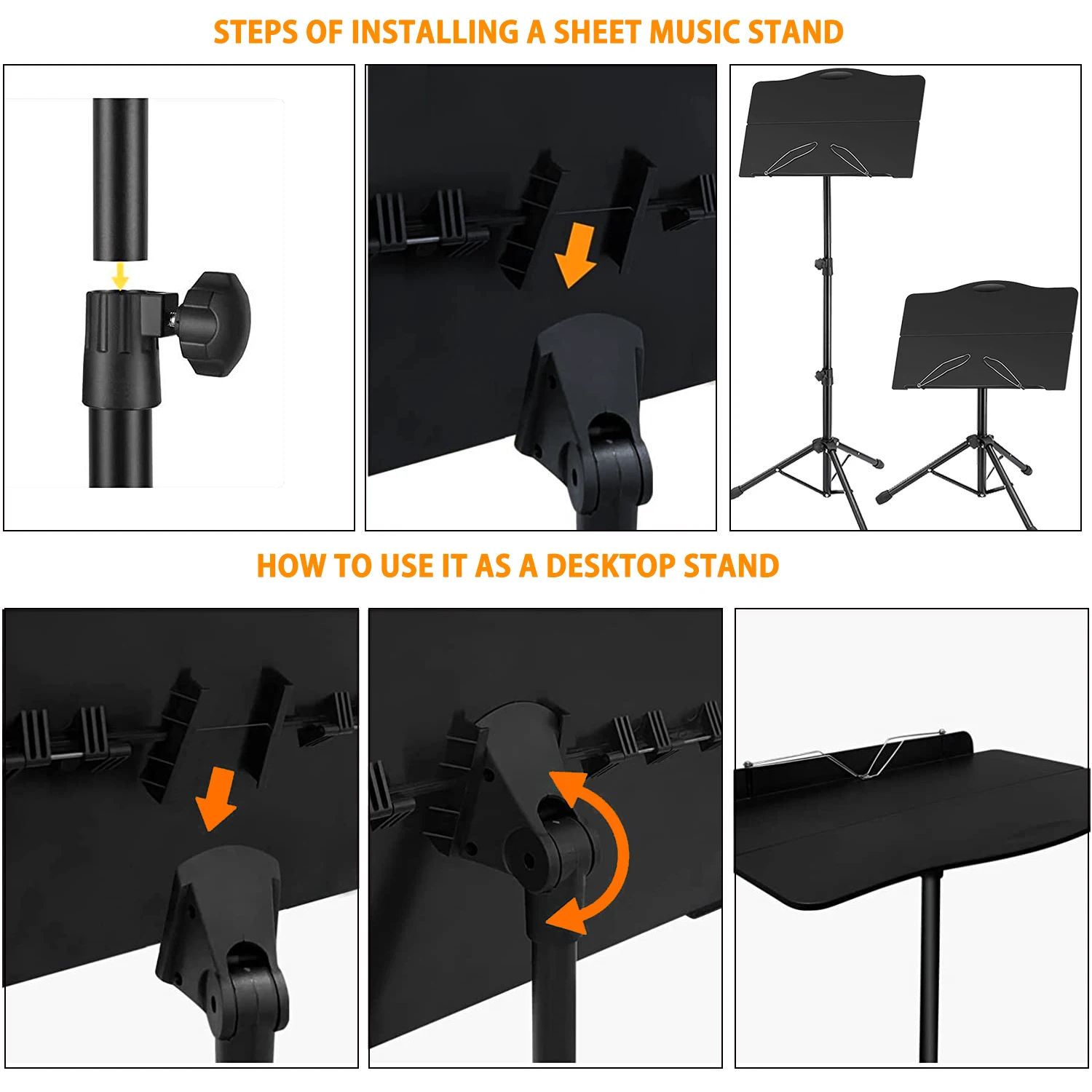 STEPS OF INSTALLING A SHEET MUSIC STAND

HOW TO USE IT AS A DESKTOP STAND