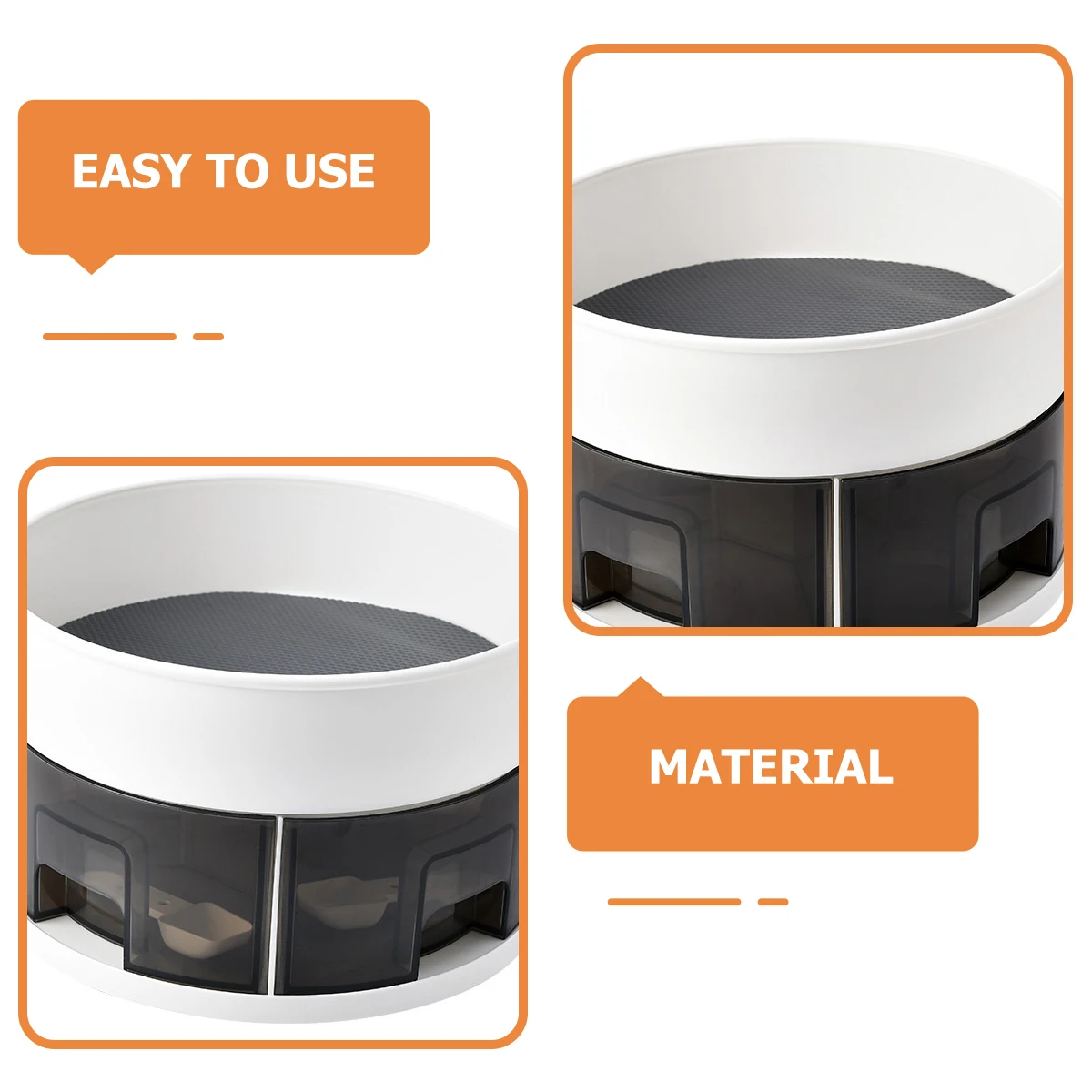 EASY TO USE

MATERIAL