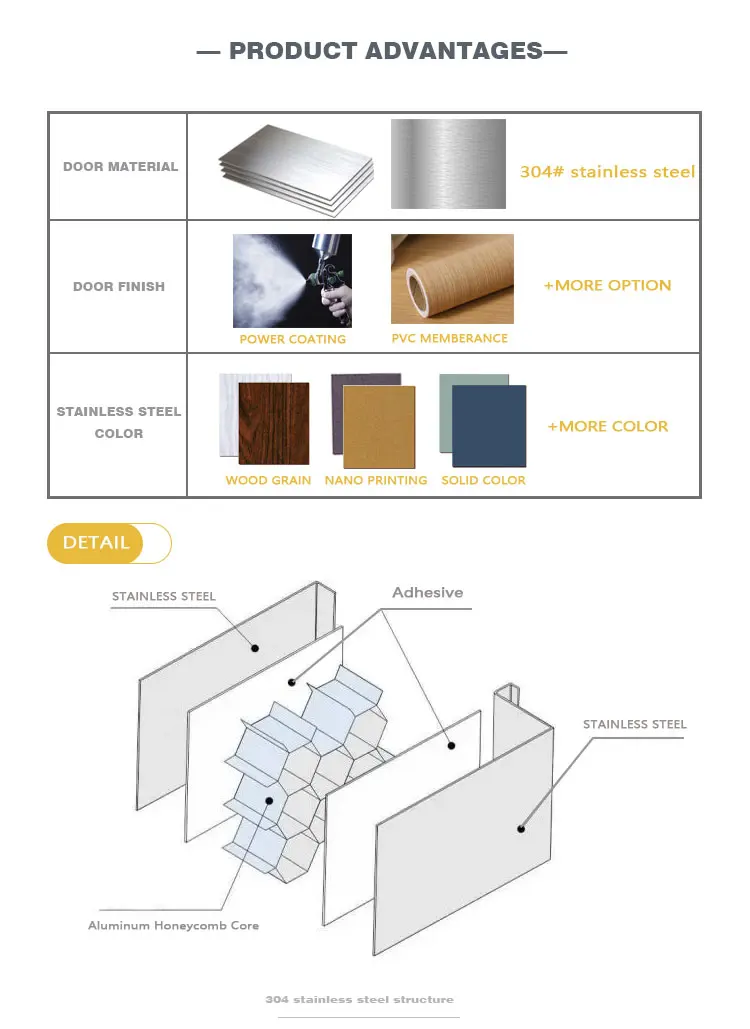 — PRODUCT ADVANTAGES—

| DOOR MATERIAL | 304# stainless steel |
|---|---|
| DOOR FINISH | POWER COATING PVC MEMBERANCE +MORE OPTION |
| STAINLESS STEEL COLOR | WOOD GRAIN NANO PRINTING SOLID COLOR +MORE COLOR |

DETAIL

STAINLESS STEEL

Adhesive

STAINLESS STEEL

Aluminum Honeycomb Core

304 stainless steel structure