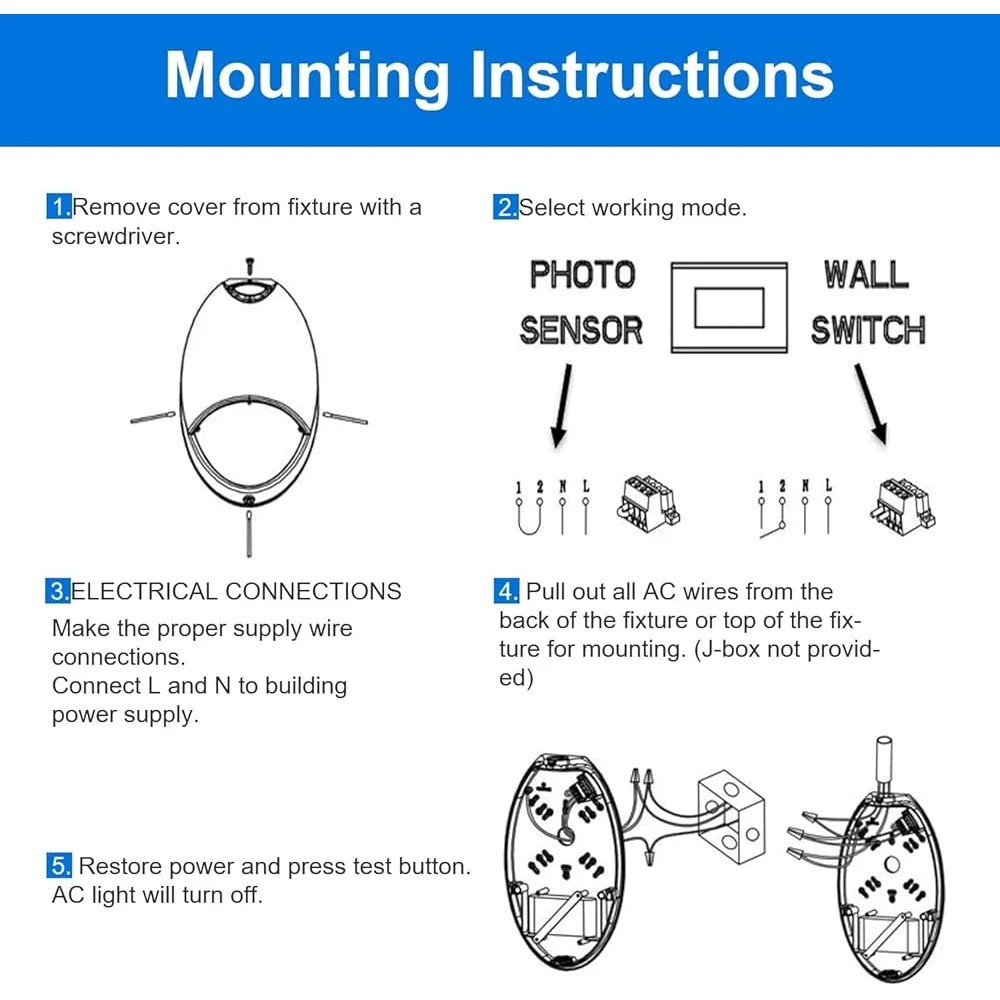 Mounting Instructions

1.Remove cover from fixture with a screwdriver.

2.Select working mode.

PHOTO SENSOR

WALL SWITCH

1 2 N L

1 2 N L

3.ELECTRICAL CONNECTIONS
Make the proper supply wire connections.
Connect L and N to building power supply.

4. Pull out all AC wires from the back of the fixture or top of the fixture for mounting. (J-box not provided)

5. Restore power and press test button. AC light will turn off.